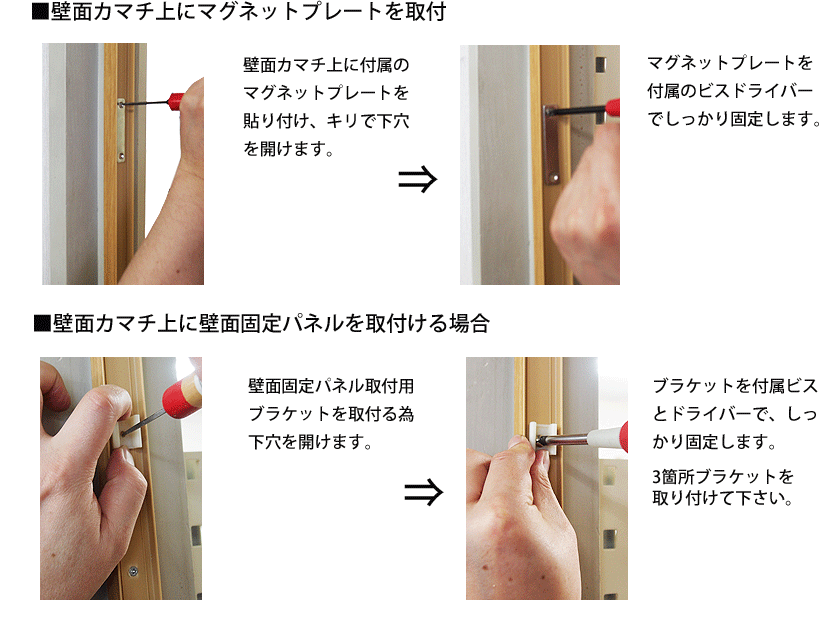 ■壁面カマチ上にマグネットプレートを取付

壁面カマチ上に付属のマグネットプレートを貼り付け、キリで下穴を開けます。

⇒

マグネットプレートを付属のビスドライバーでしっかり固定します。

■壁面カマチ上に壁面固定パネルを取付ける場合

壁面固定パネル取付用ブラケットを取付る為下穴を開けます。

⇒

ブラケットを付属ビスとドライバーで、しっかり固定します。

3箇所ブラケットを取り付けて下さい。