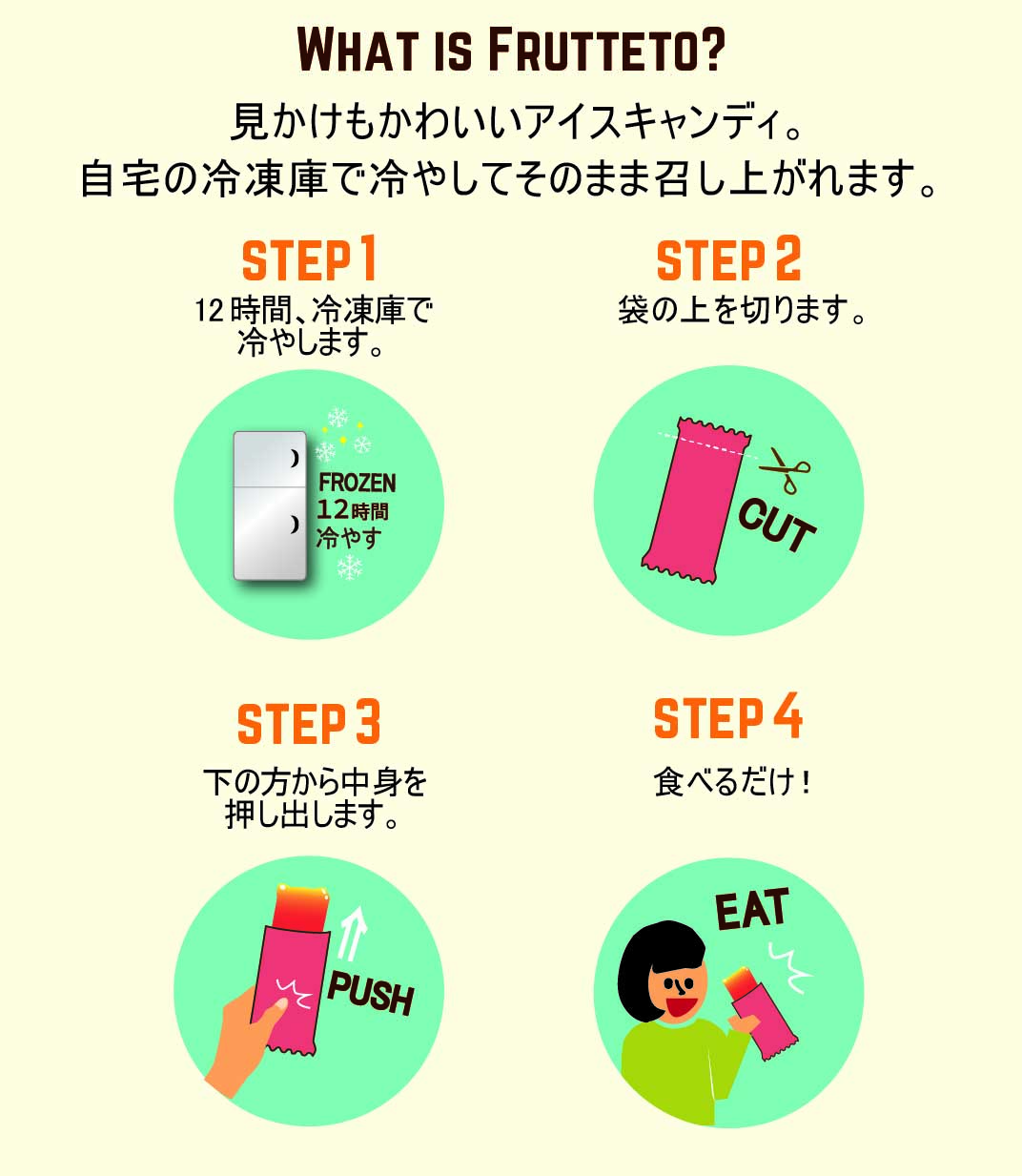 WHAT IS FRUTTETO?

見かけもかわいいアイスキャンディ。
自宅の冷凍庫で冷やしてそのまま召し上がれます。

STEP 1

12時間、冷凍庫で冷やします。

FROZEN
12時間
冷やす

STEP 2

袋の上を切ります。

CUT

STEP 3

下の方から中身を押し出します。

PUSH

STEP 4

食べるだけ！

EAT