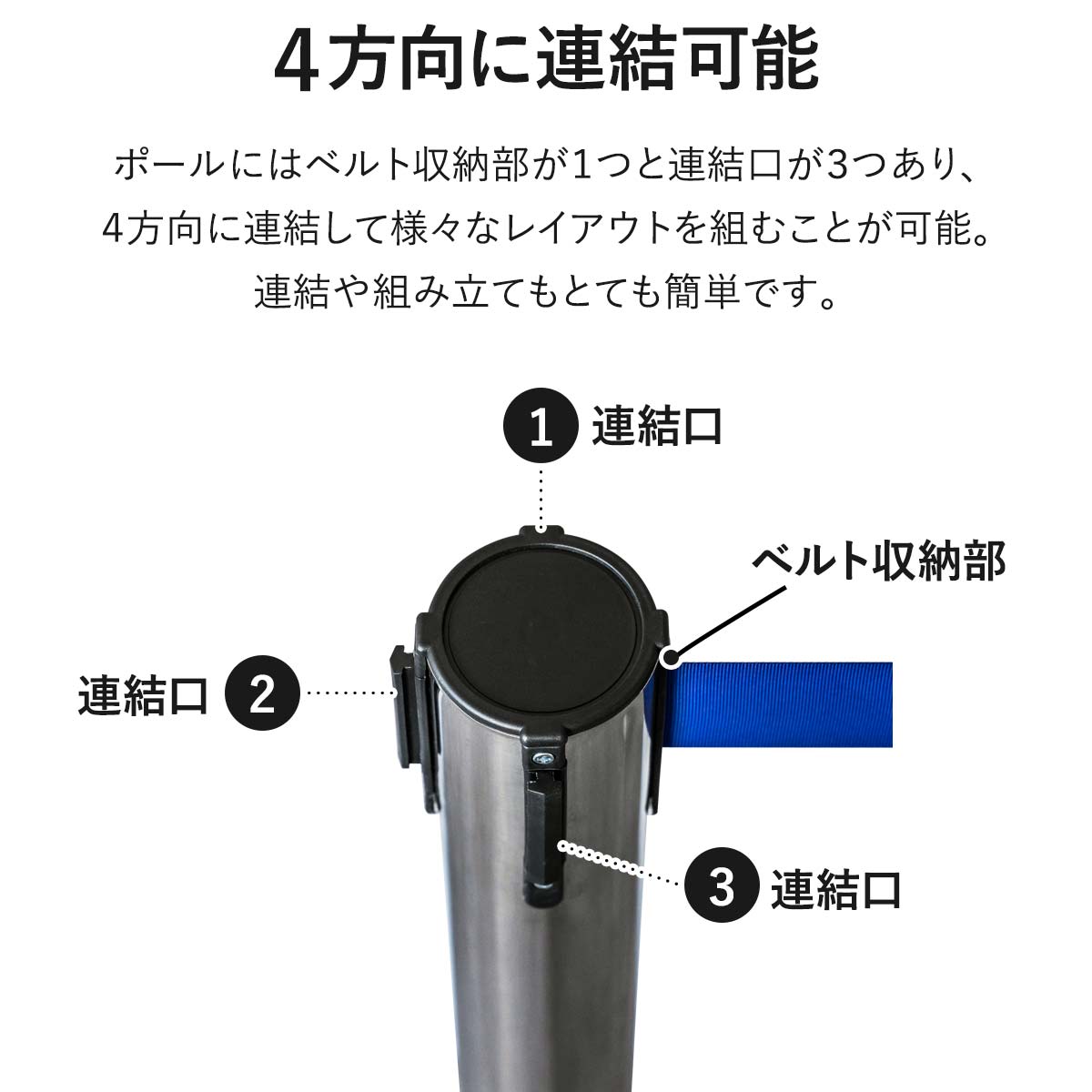 4方向に連結可能

ポールにはベルト収納部が1つと連結口が3つあり、4方向に連結して様々なレイアウトを組むことが可能。連結や組み立てもとても簡単です。

1 連結口

ベルト収納部

連結口 2

3 連結口