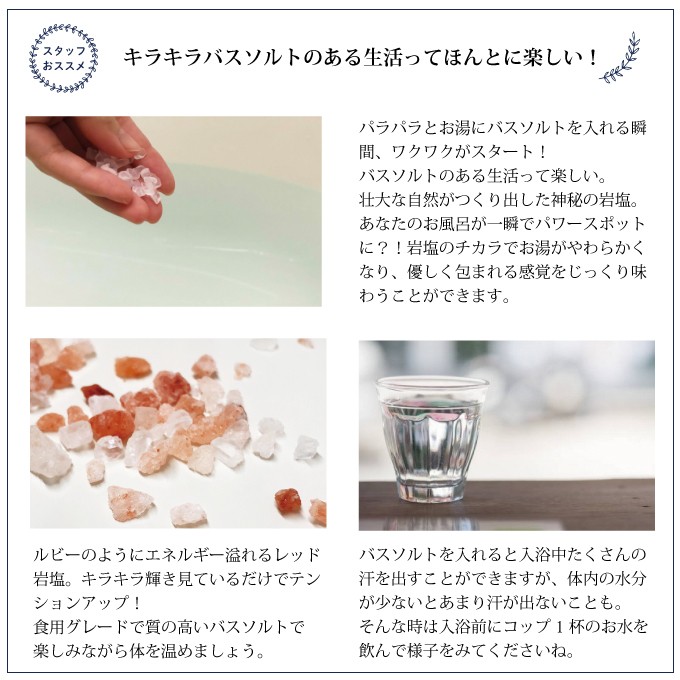 スタッフ
おススメ

キラキラバスソルトのある生活ってほんとに楽しい！

パラパラとお湯にバスソルトを入れる瞬間、ワクワクがスタート！
バスソルトのある生活って楽しい。
壮大な自然がつくり出した神秘の岩塩。
あなたのお風呂が一瞬でパワースポットに？！岩塩のチカラでお湯がやわらかくなり、優しく包まれる感覚をじっくり味わうことができます。

ルビーのようにエネルギー溢れるレッド岩塩。キラキラ輝き見ているだけでテンションアップ！
食用グレードで質の高いバスソルトで楽しみながら体を温めましょう。

バスソルトを入れると入浴中たくさんの汗を出すことができますが、体内の水分が少ないとあまり汗が出ないことも。
そんな時は入浴前にコップ１杯のお水を飲んで様子をみてくださいね。