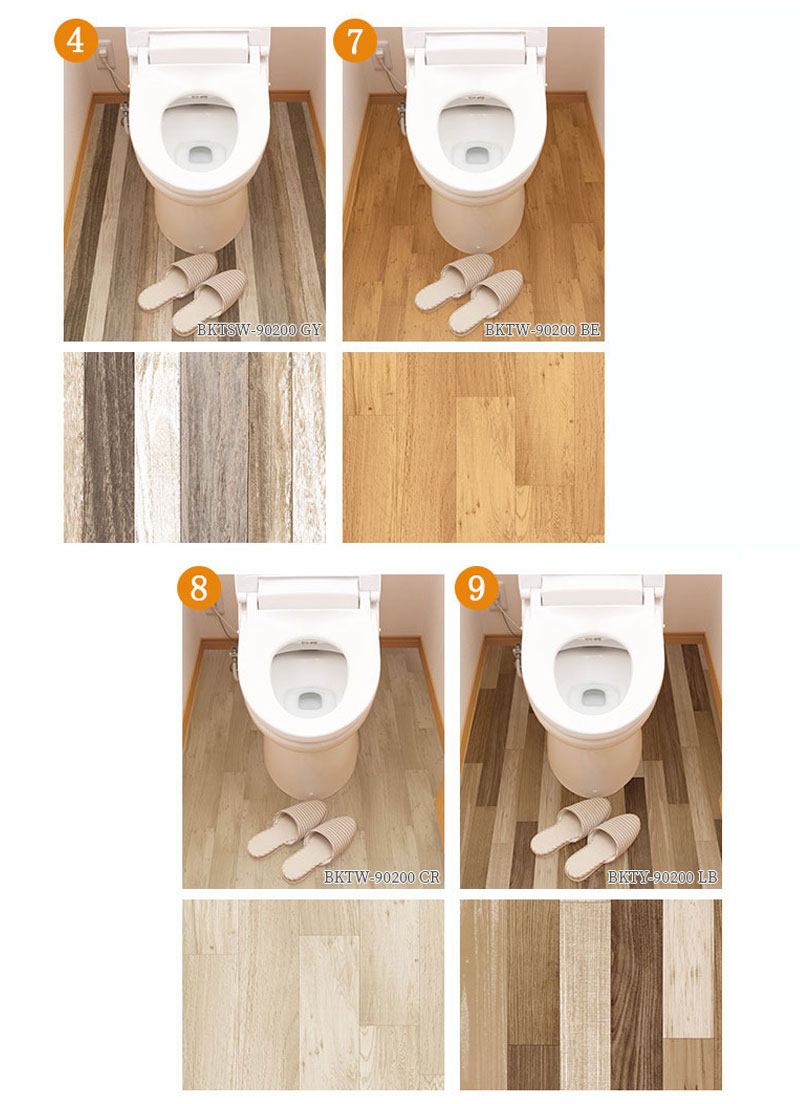 4
BKTSW-90200 GY

7
BKTW-90200 BE

8
BKTW-90200 CR

9
BKTY-90200 LB