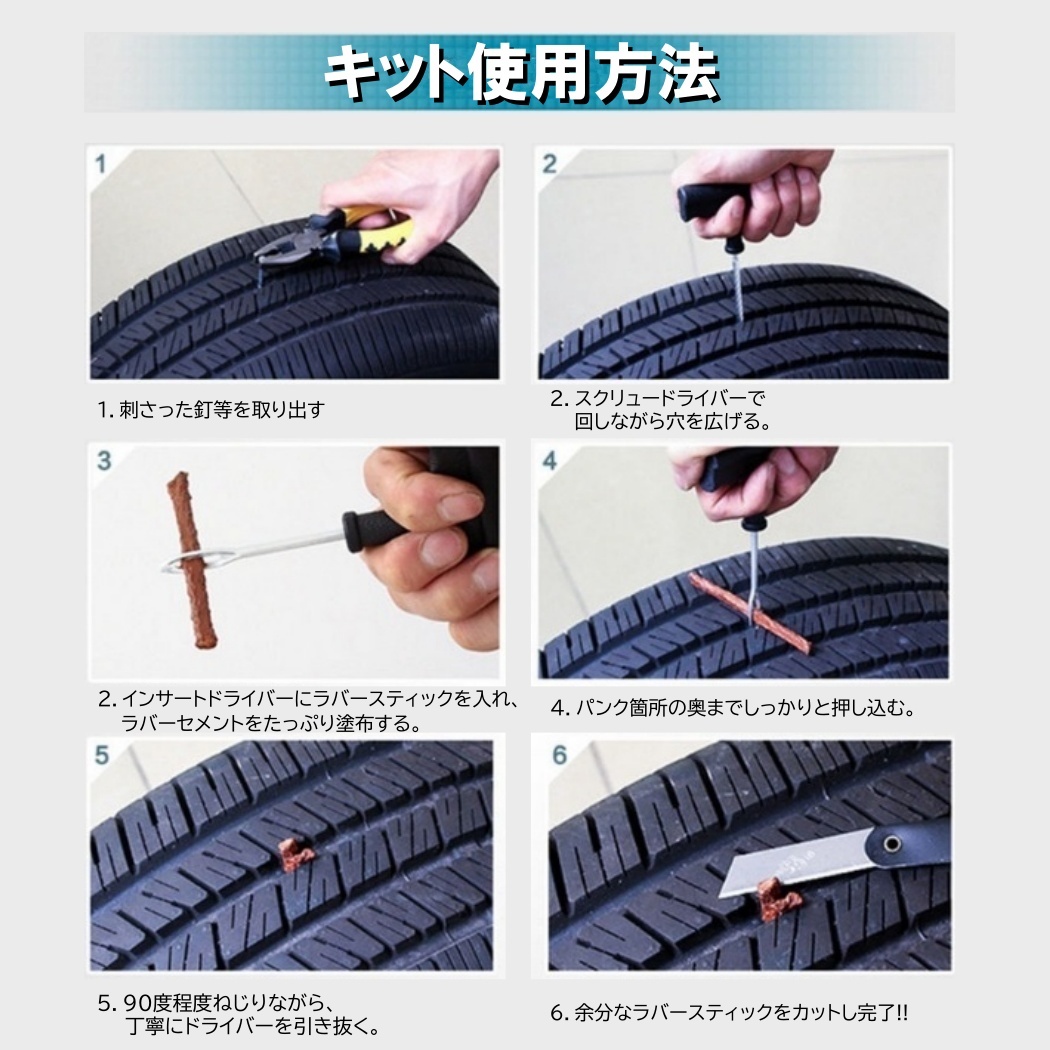 キット使用方法

1

1. 刺さった釘等を取り出す

2

2. スクリュードライバーで回しながら穴を広げる。

3

2. インサートドライバーにラバースティックを入れ、ラバーセメントをたっぷり塗布する。

4

4. パンク箇所の奥までしっかりと押し込む。

5

5. 90度程度ねじりながら、丁寧にドライバーを引き抜く。

6

6. 余分なラバースティックをカットし完了!!