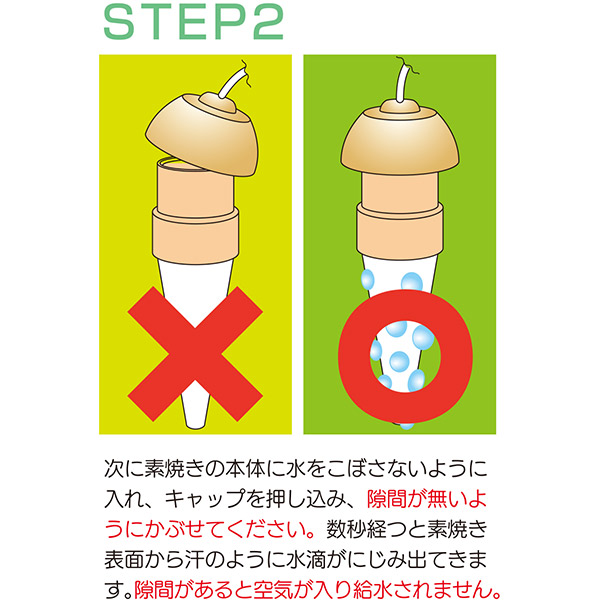 STEP2

次に素焼きの本体に水をこぼさないように入れ、キャップを押し込み、隙間が無いようにかぶせてください。数秒経つと素焼き表面から汗のように水滴がにじみ出てきます。隙間があると空気が入り給水されません。