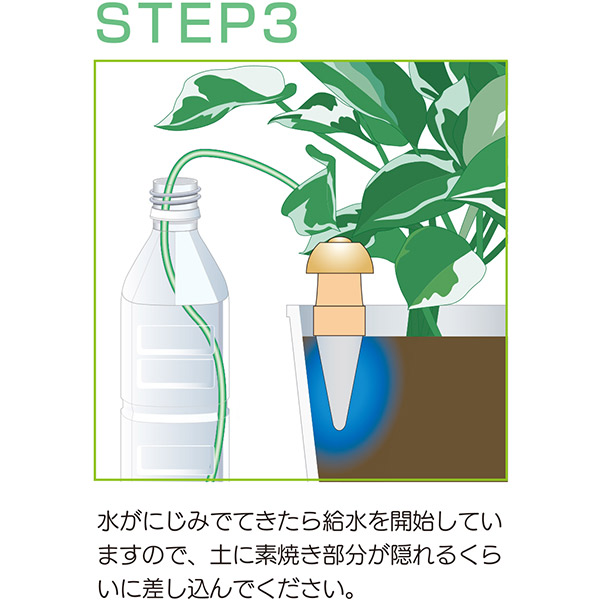 STEP3

水がにじみでてきたら給水を開始していますので、土に素焼き部分が隠れるくらいに差し込んでください。