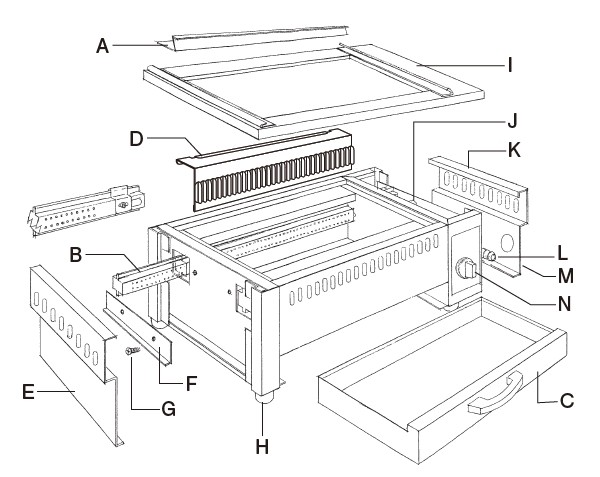 A
I
D
J
K
B
L
M
N
E
F
G
H
C