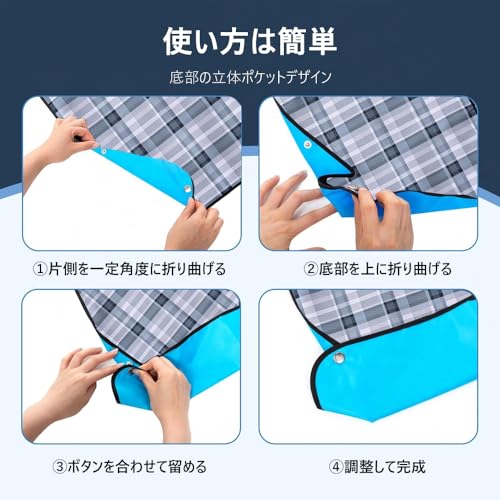 使い方は簡単

底部の立体ポケットデザイン

①片側を一定角度に折り曲げる

②底部を上に折り曲げる

③ボタンを合わせて留める

④調整して完成