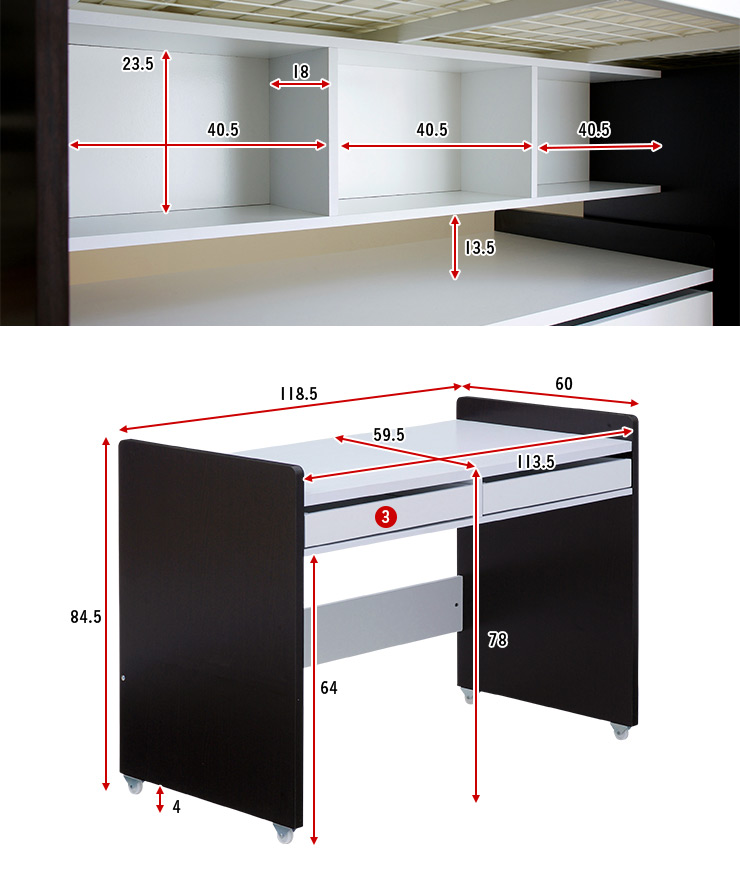 23.5

18

40.5

40.5

40.5

13.5

118.5

60

59.5

113.5

3

84.5

78

64

4