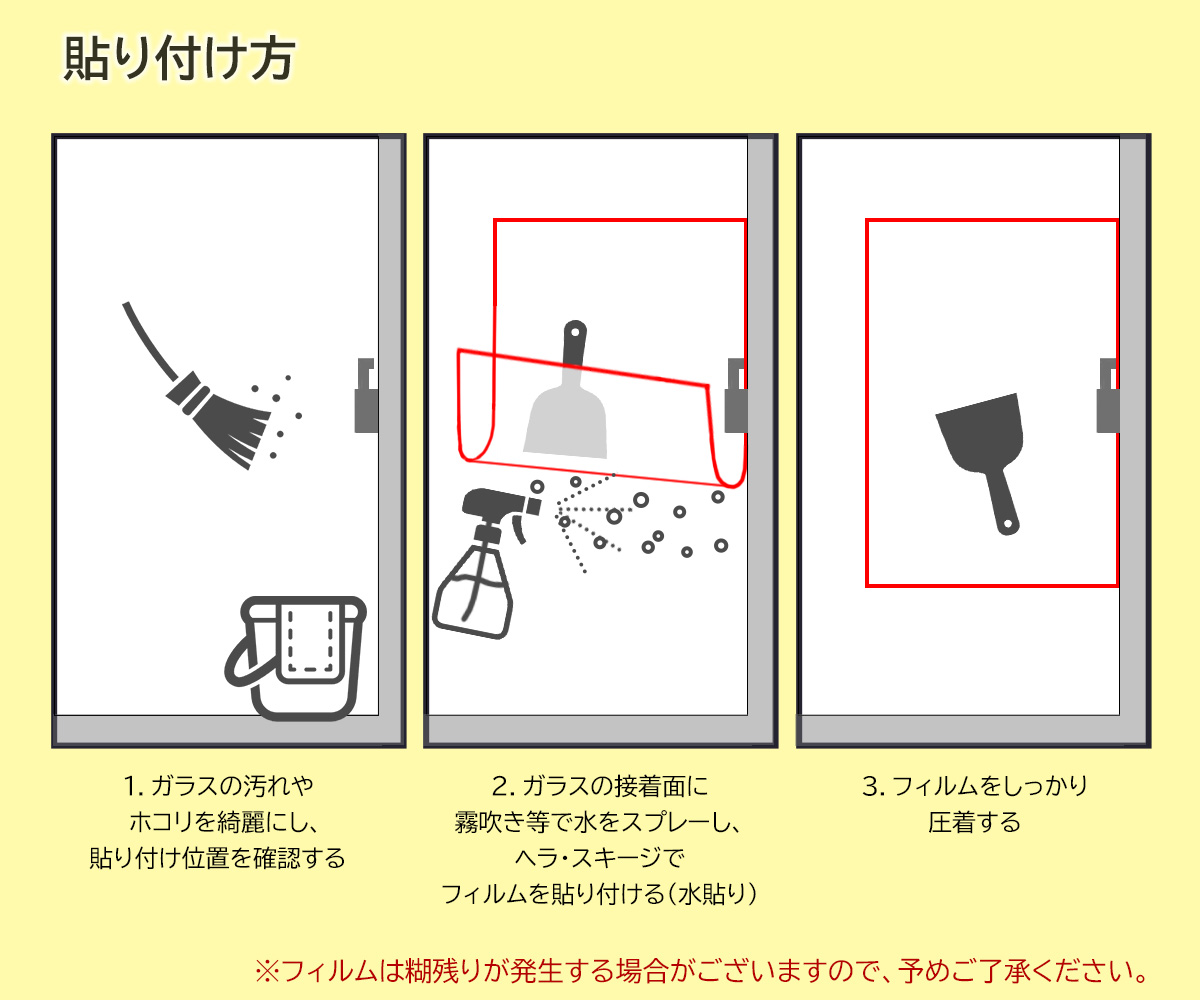 貼り付け方

1. ガラスの汚れや
ホコリを綺麗にし、
貼り付け位置を確認する

2. ガラスの接着面に
霧吹き等で水をスプレーし、
ヘラ・スキージで
フィルムを貼り付ける（水貼り）

3. フィルムをしっかり
圧着する

※フィルムは糊残りが発生する場合がございますので、予めご了承ください。