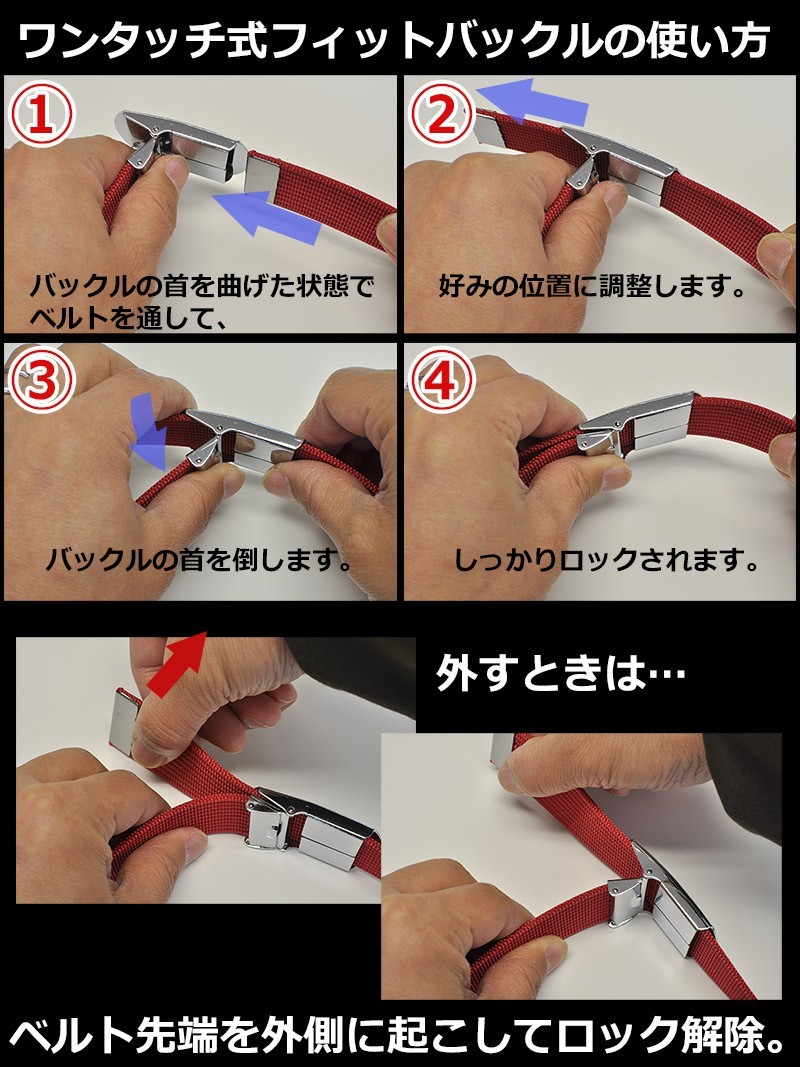 ワンタッチ式フィットバックルの使い方

①

バックルの首を曲げた状態でベルトを通して、

②

好みの位置に調整します。

③

バックルの首を倒します。

④

しっかりロックされます。

外すときは…

ベルト先端を外側に起こしてロック解除。