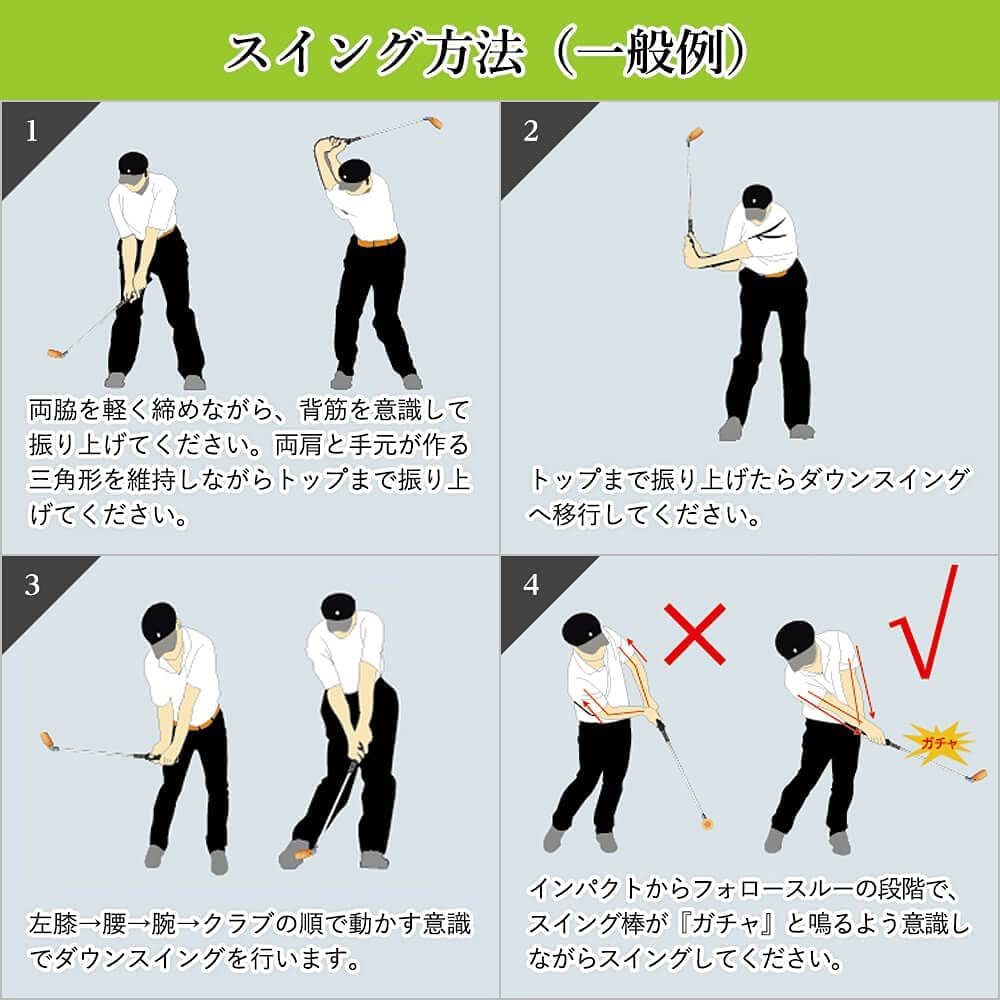 スイング方法（一般例）

1

両脇を軽く締めながら、背筋を意識して振り上げてください。両肩と手元が作る三角形を維持しながらトップまで振り上げてください。

2

トップまで振り上げたらダウンスイングへ移行してください。

3

左膝→腰→腕→クラブの順で動かす意識でダウンスイングを行います。

4

ガチャ

インパクトからフォロースルーの段階で、スイング棒が『ガチャ』と鳴るよう意識しながらスイングしてください。