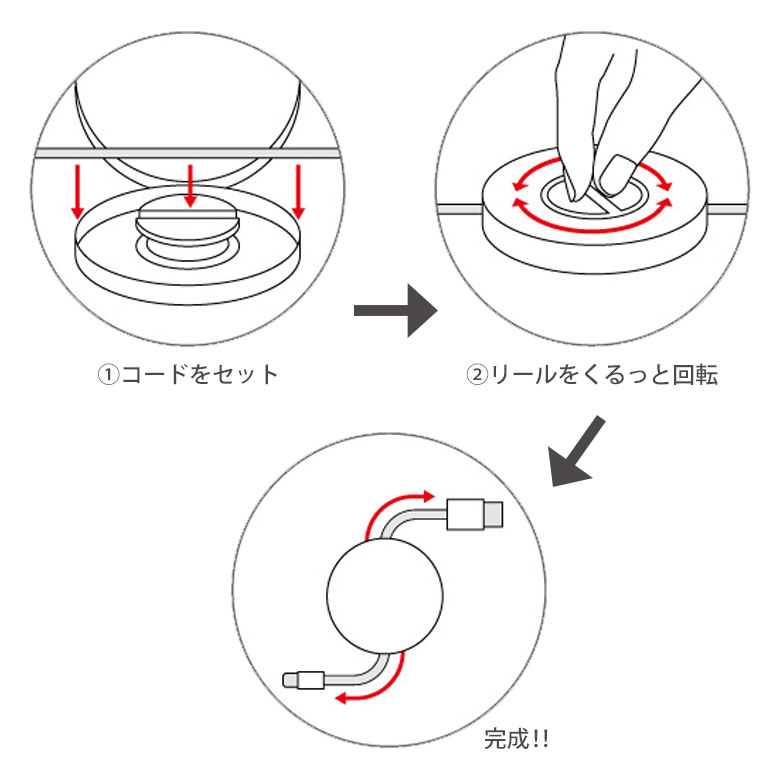 ①コードをセット

②リールをくるっと回転

完成!!