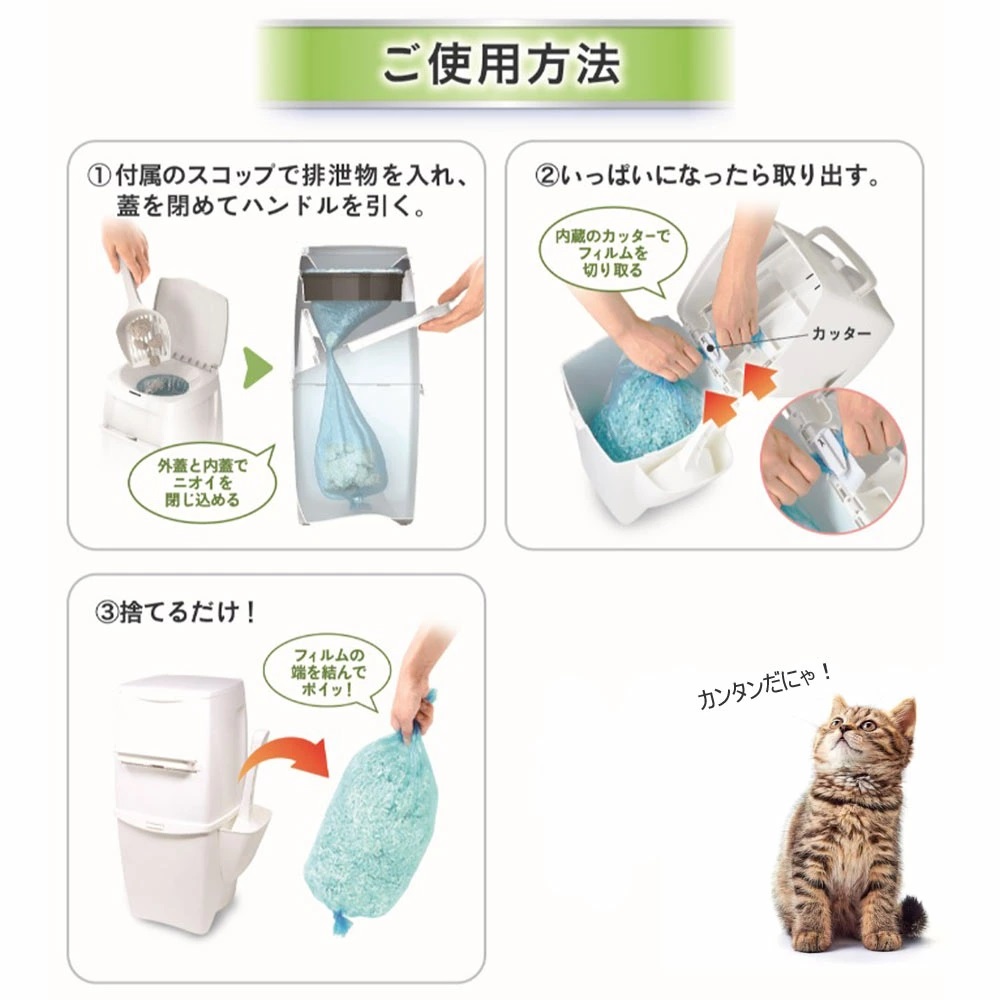 ご使用方法

①付属のスコップで排泄物を入れ、蓋を閉めてハンドルを引く。

外蓋と内蓋でニオイを閉じ込める

②いっぱいになったら取り出す。

内蔵のカッターでフィルムを切り取る

カッター

③捨てるだけ！

フィルムの端を結んでポイッ！

カンタンだにゃ！