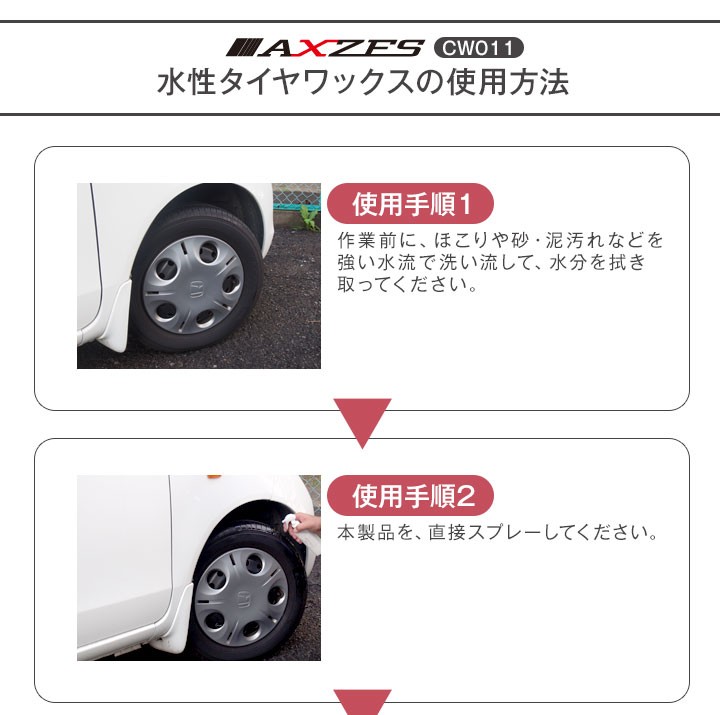 AXZES CW011
水性タイヤワックスの使用方法

使用手順1
作業前に、ほこりや砂・泥汚れなどを強い水流で洗い流して、水分を拭き取ってください。

使用手順2
本製品を、直接スプレーしてください。