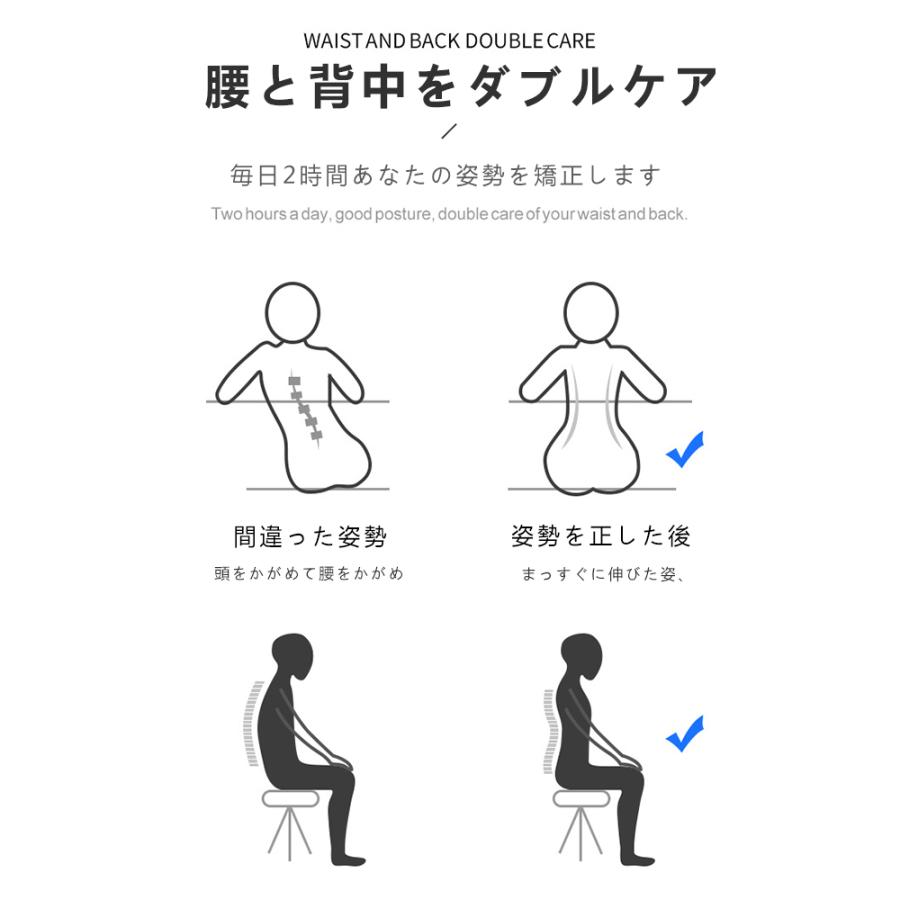 WAIST AND BACK DOUBLE CARE

腰と背中をダブルケア

毎日2時間あなたの姿勢を矯正します

Two hours a day, good posture, double care of your waist and back.

間違った姿勢

頭をかがめて腰をかがめ

姿勢を正した後

まっすぐに伸びた姿、