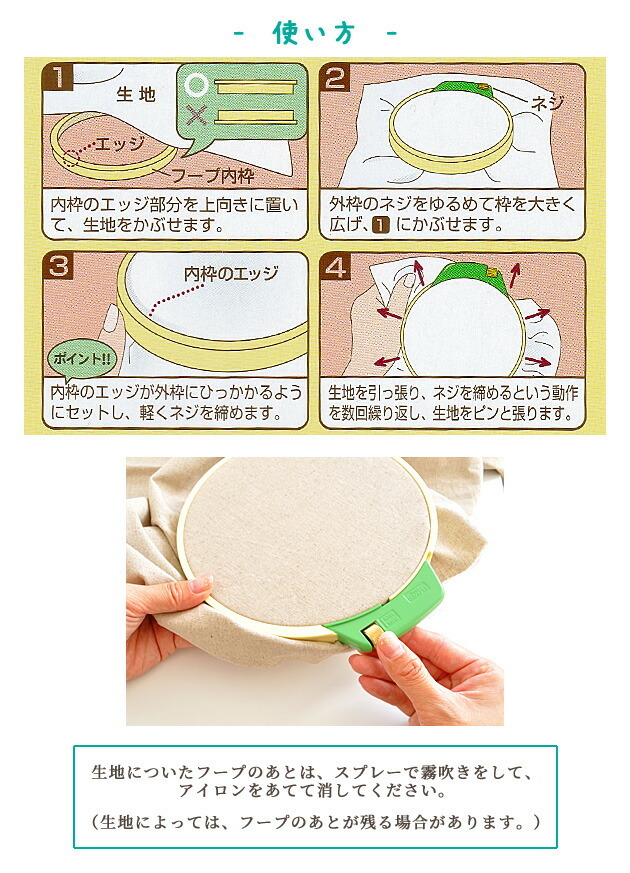 - 使い方 -

1
生地
○
×
エッジ
フープ内枠
内枠のエッジ部分を上向きに置いて、生地をかぶせます。

2
ネジ
外枠のネジをゆるめて枠を大きく広げ、1 にかぶせます。

3
内枠のエッジ
ポイント!!
内枠のエッジが外枠にひっかかるようにセットし、軽くネジを締めます。

4
生地を引っ張り、ネジを締めるという動作を数回繰り返し、生地をピンと張ります。

生地についたフープのあとは、スプレーで霧吹きをして、アイロンをあてて消してください。

（生地によっては、フープのあとが残る場合があります。）