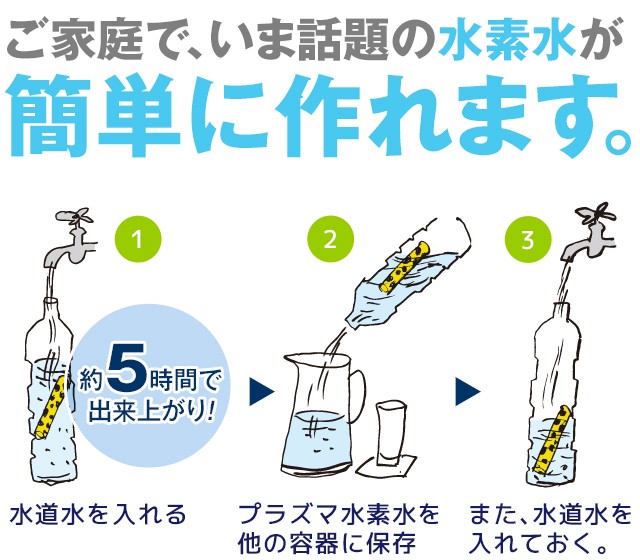 ご家庭で、いま話題の水素水が
簡単に作れます。

1

約5時間で出来上がり!

水道水を入れる

2

プラズマ水素水を他の容器に保存

3

また、水道水を入れておく。