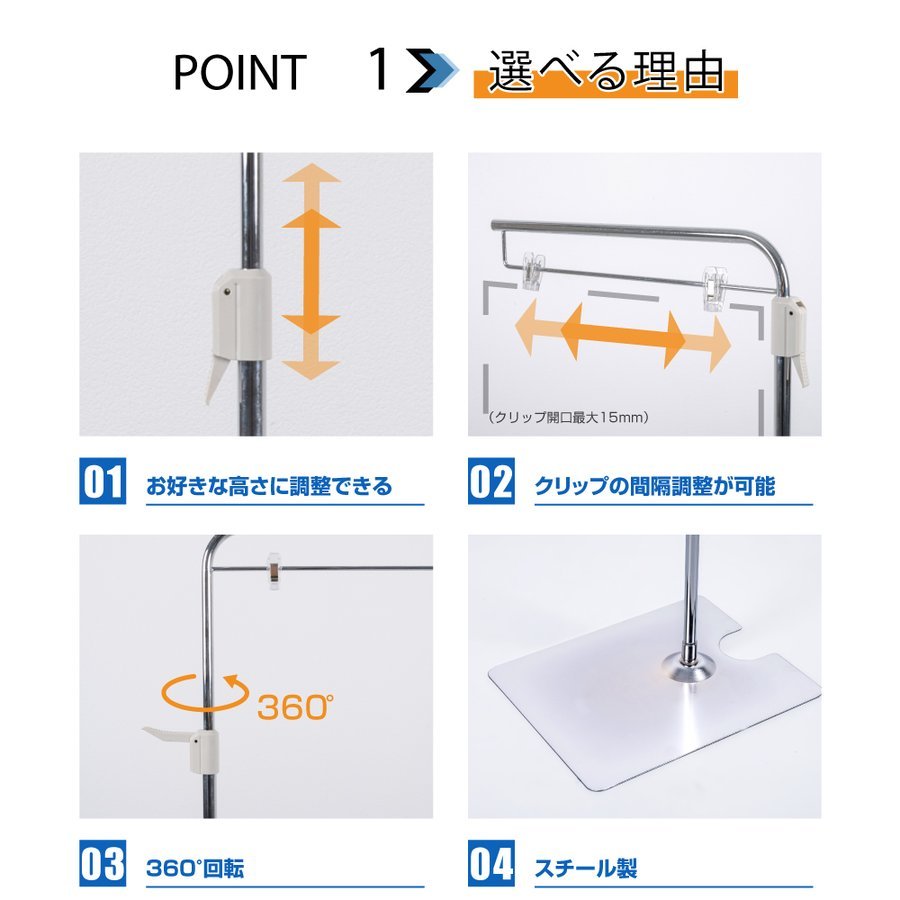 POINT 1 選べる理由

（クリップ開口最大15mm）

01 お好きな高さに調整できる

02 クリップの間隔調整が可能

360°

03 360°回転

04 スチール製