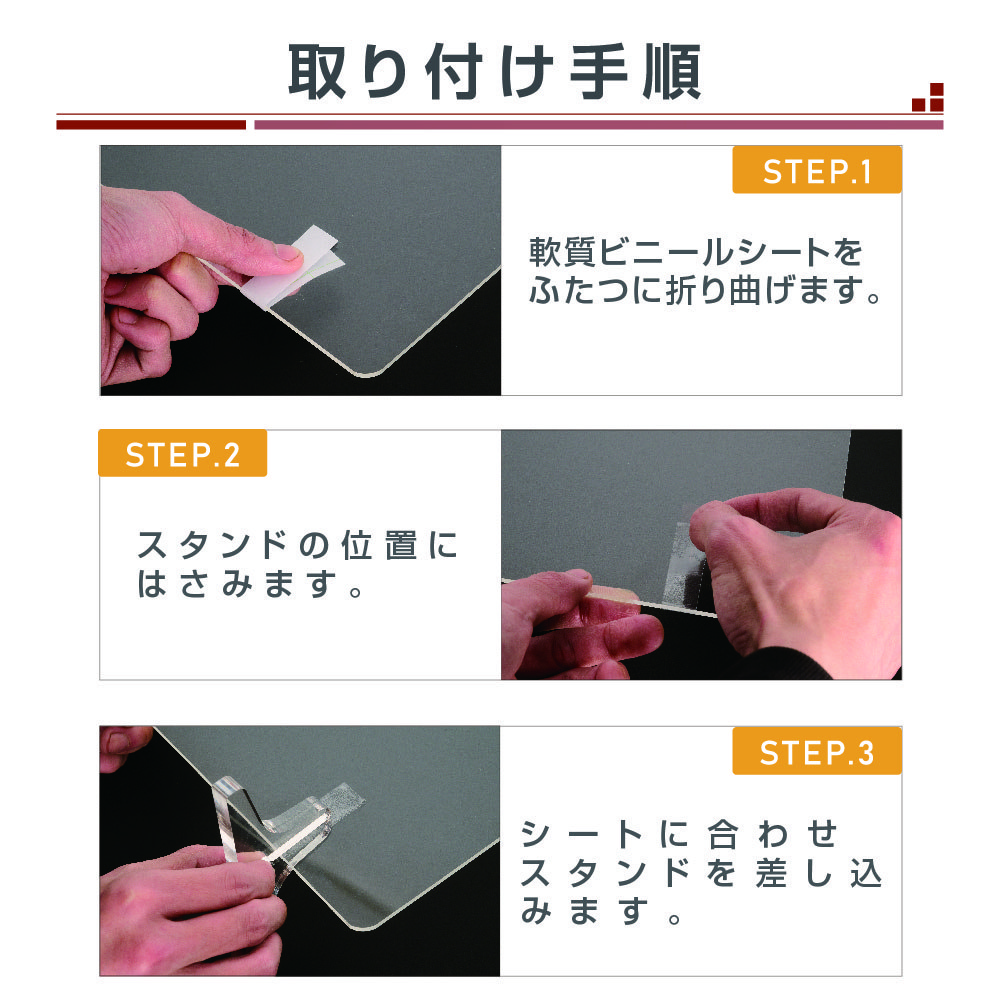 取り付け手順

STEP.1

軟質ビニールシートをふたつに折り曲げます。

STEP.2

スタンドの位置にはさみます。

STEP.3

シートに合わせスタンドを差し込みます。