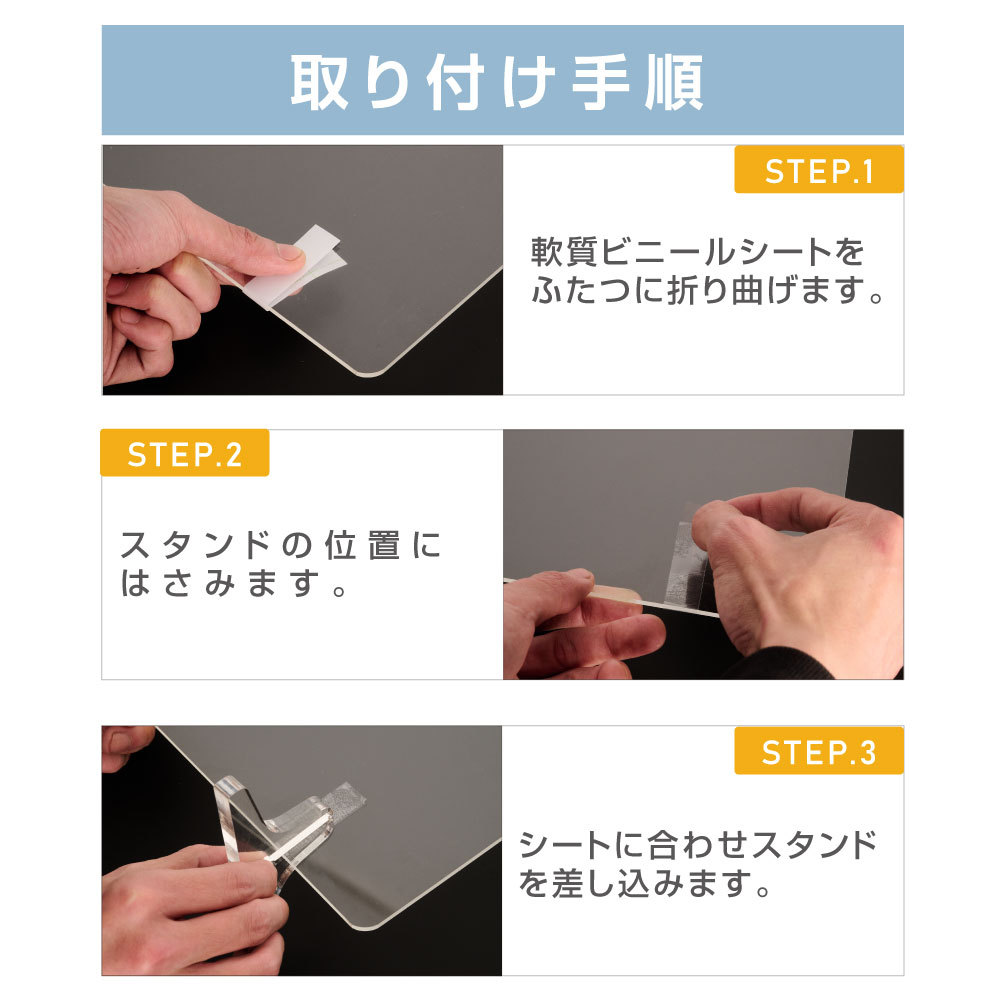 取り付け手順

STEP.1

軟質ビニールシートをふたつに折り曲げます。

STEP.2

スタンドの位置にはさみます。

STEP.3

シートに合わせスタンドを差し込みます。