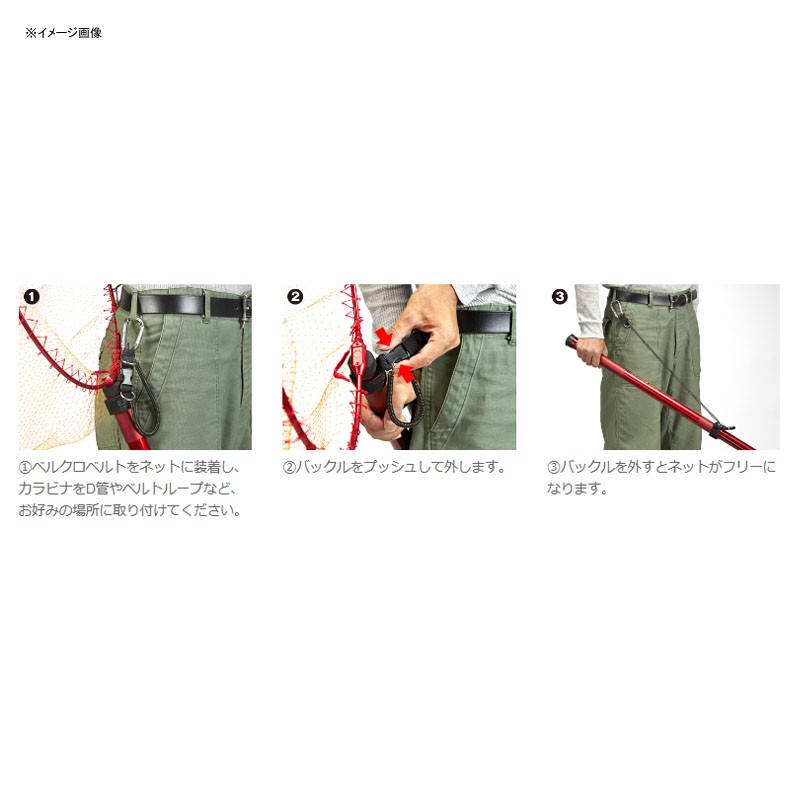 ※イメージ画像

❶

①ベルクロベルトをネットに装着し、カラビナをD管やベルトループなど、お好みの場所に取り付けてください。

❷

②バックルをプッシュして外します。

❸

③バックルを外すとネットがフリーになります。