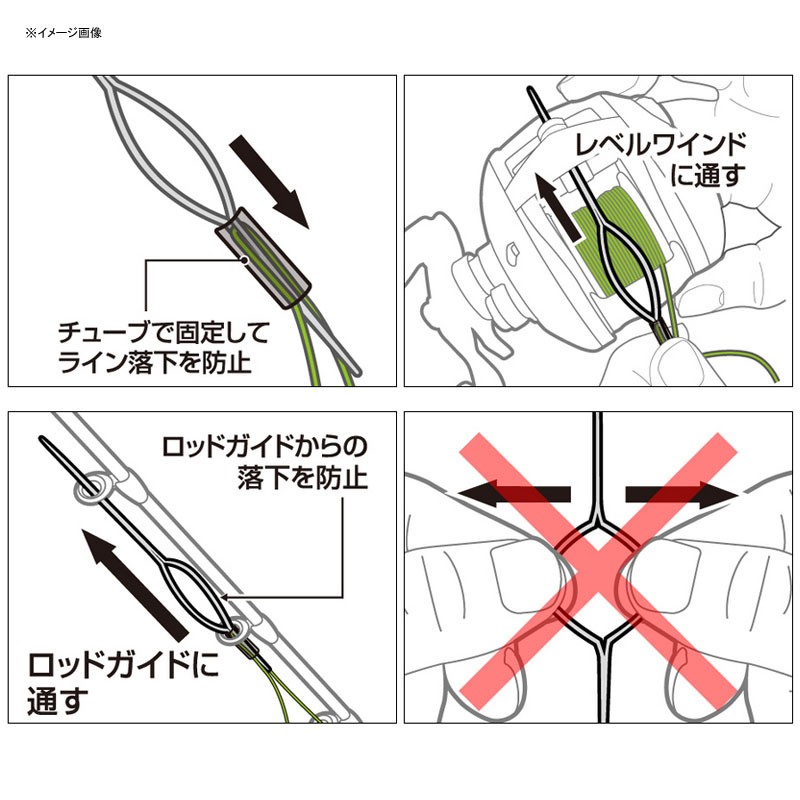 ※イメージ画像

チューブで固定して
ライン落下を防止

レベルワインド
に通す

ロッドガイドからの
落下を防止

ロッドガイドに
通す