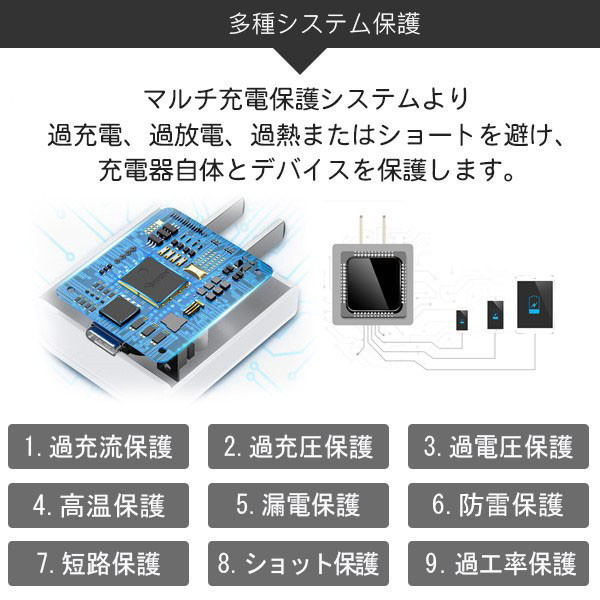 多種システム保護

マルチ充電保護システムより
過充電、過放電、過熱またはショートを避け、
充電器自体とデバイスを保護します。

1. 過充流保護
2. 過充圧保護
3. 過電圧保護
4. 高温保護
5. 漏電保護
6. 防雷保護
7. 短路保護
8. ショット保護
9. 過工率保護