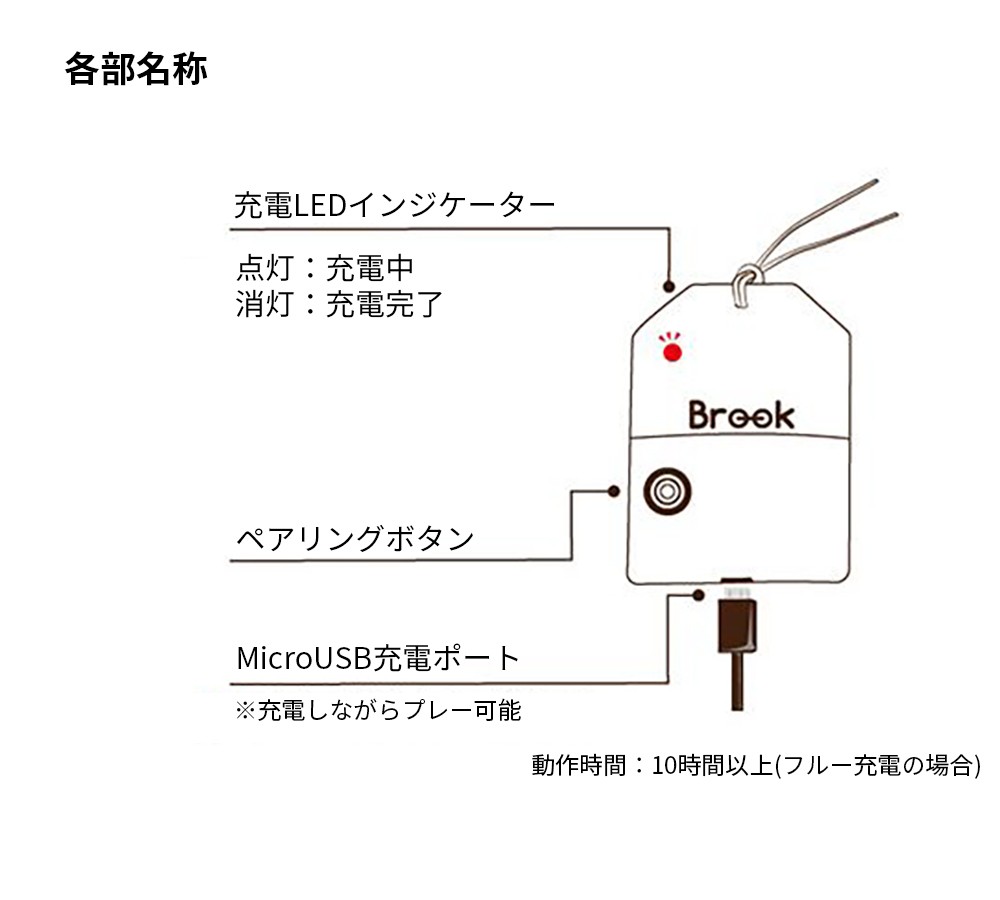 各部名称

充電LEDインジケーター

点灯：充電中
消灯：充電完了

Brook

ペアリングボタン

MicroUSB充電ポート

※充電しながらプレー可能

動作時間：10時間以上(フルー充電の場合)