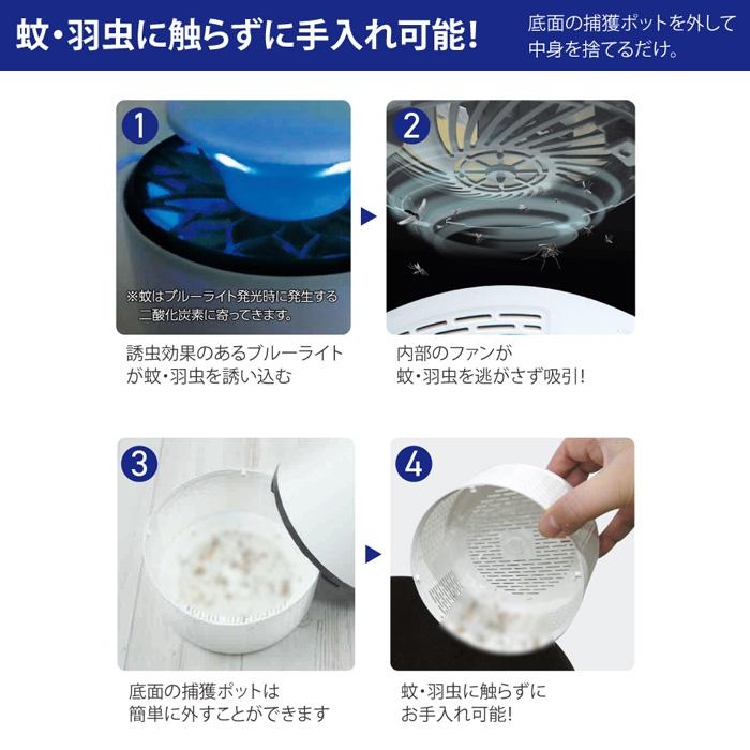 蚊・羽虫に触らずに手入れ可能!

底面の捕獲ポットを外して中身を捨てるだけ。

1

※蚊はブルーライト発光時に発生する二酸化炭素に寄ってきます。

誘虫効果のあるブルーライトが蚊・羽虫を誘い込む

2

内部のファンが蚊・羽虫を逃がさず吸引!

3

底面の捕獲ポットは簡単に外すことができます

4

蚊・羽虫に触らずにお手入れ可能!