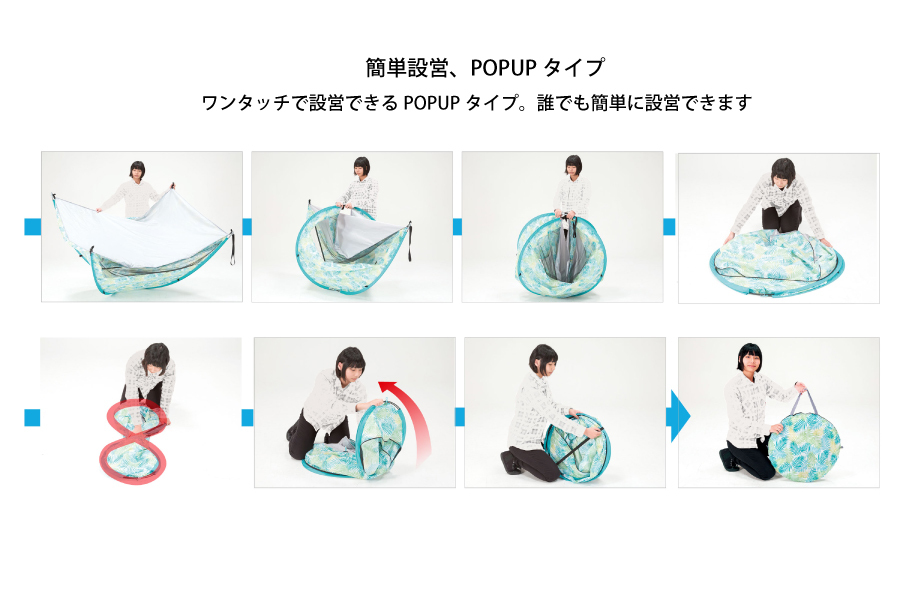 簡単設営、POPUP タイプ

ワンタッチで設営できる POPUP タイプ。誰でも簡単に設営できます