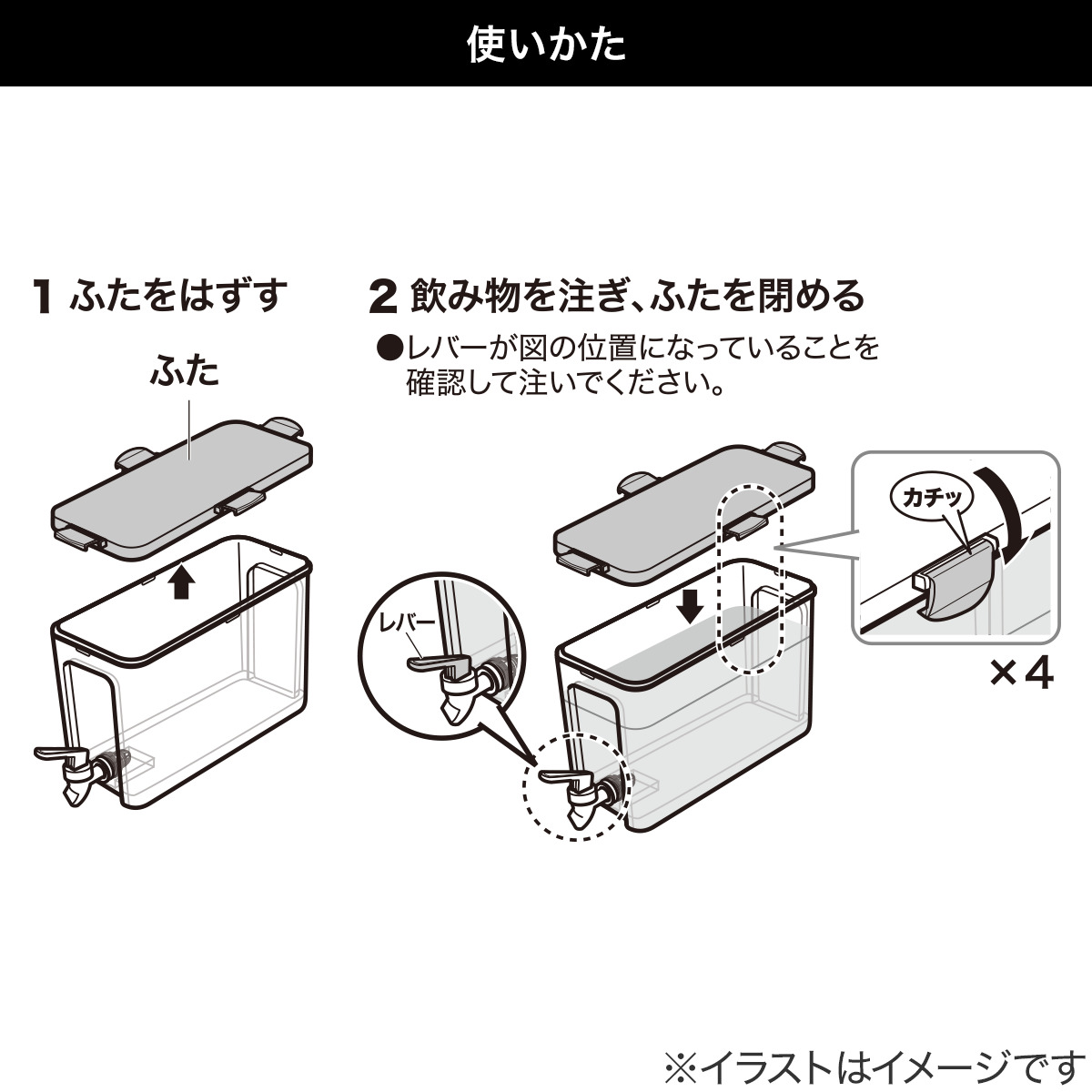 使いかた

1 ふたをはずす

ふた

2 飲み物を注ぎ、ふたを閉める

●レバーが図の位置になっていることを確認して注いでください。

レバー

カチッ

×4

※イラストはイメージです