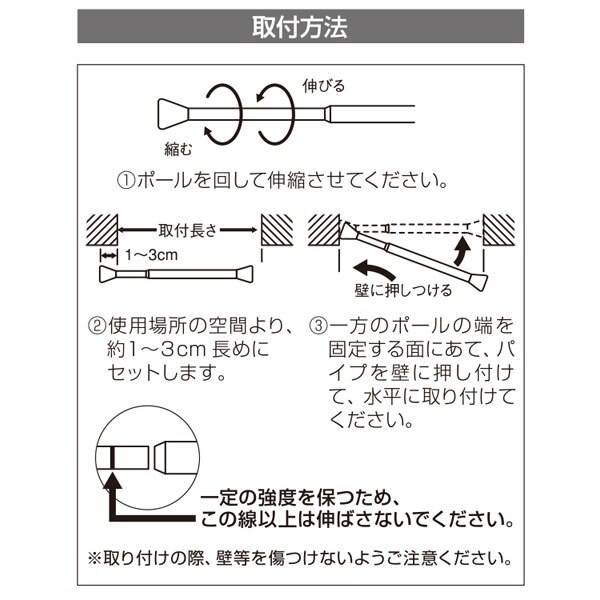 取付方法

伸びる

縮む

①ポールを回して伸縮させてください。

取付長さ

1～3cm

壁に押しつける

②使用場所の空間より、約1～3cm 長めにセットします。

③一方のポールの端を固定する面にあて、パイプを壁に押し付けて、水平に取り付けてください。

一定の強度を保つため、この線以上は伸ばさないでください。

※取り付けの際、壁等を傷つけないようご注意ください。