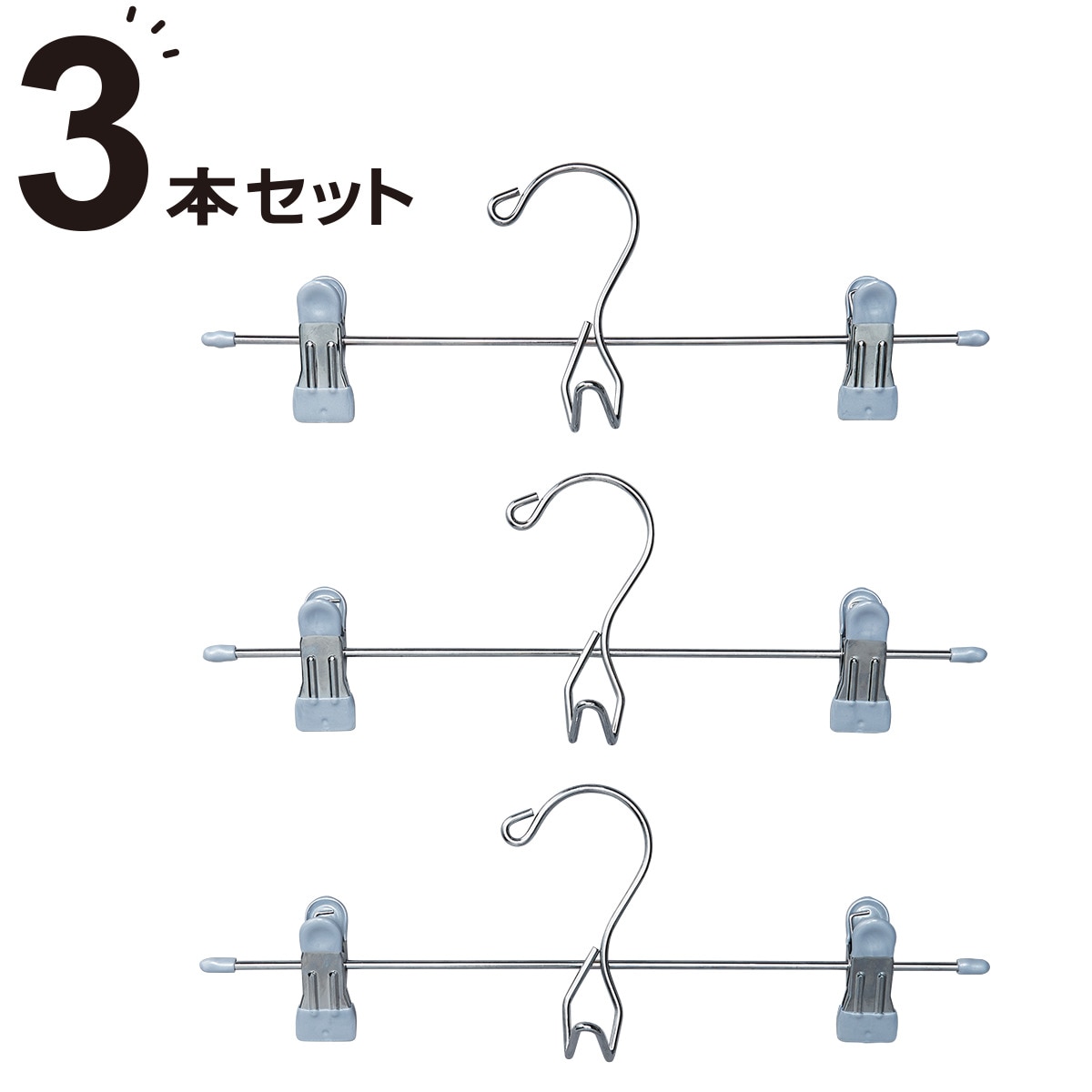 3本セット