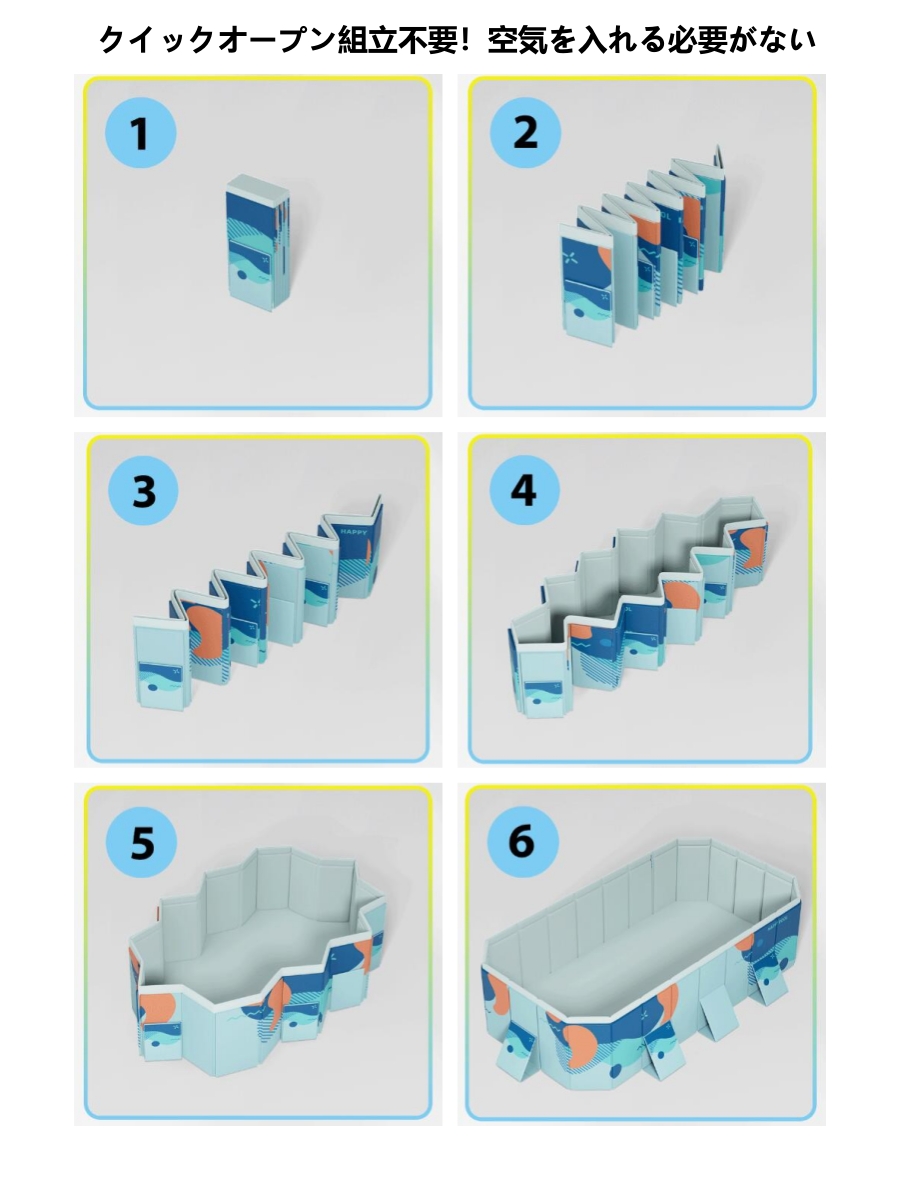 クイックオープン組立不要！空気を入れる必要がない

1

2

3

HAPPY

4

5

6