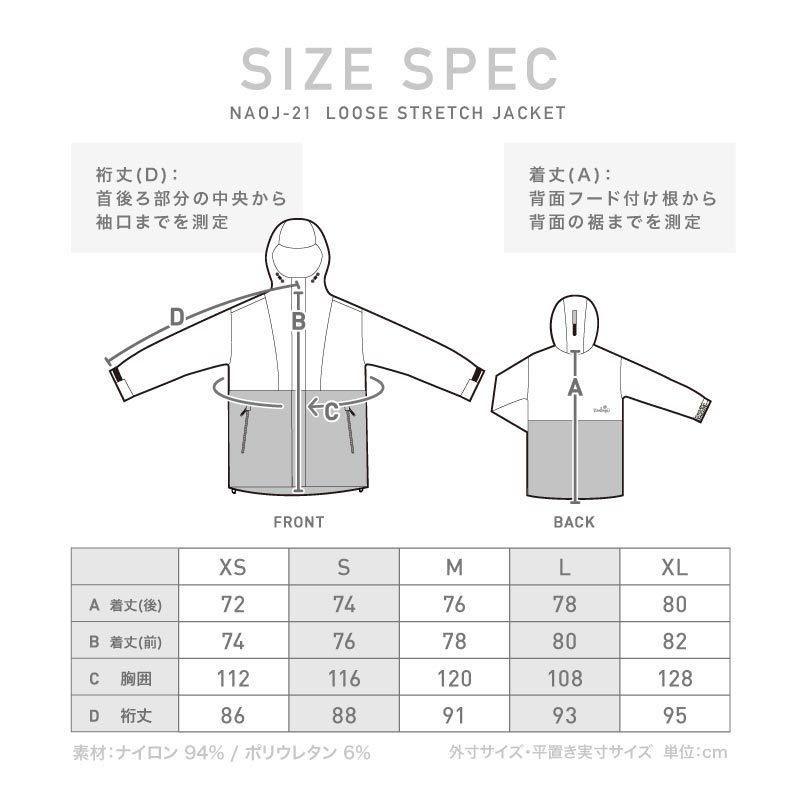 SIZE SPEC

NAOJ-21 LOOSE STRETCH JACKET

裄丈(D)：
首後ろ部分の中央から
袖口までを測定

着丈(A)：
背面フード付け根から
背面の裾までを測定

D

B

C

A

FRONT

BACK

| | XS | S | M | L | XL |
|---|---|---|---|---|---|
| A 着丈(後) | 72 | 74 | 76 | 78 | 80 |
| B 着丈(前) | 74 | 76 | 78 | 80 | 82 |
| C 胸囲 | 112 | 116 | 120 | 108 | 128 |
| D 裄丈 | 86 | 88 | 91 | 93 | 95 |

素材：ナイロン 94% / ポリウレタン 6%

外寸サイズ・平置き実寸サイズ 単位：cm