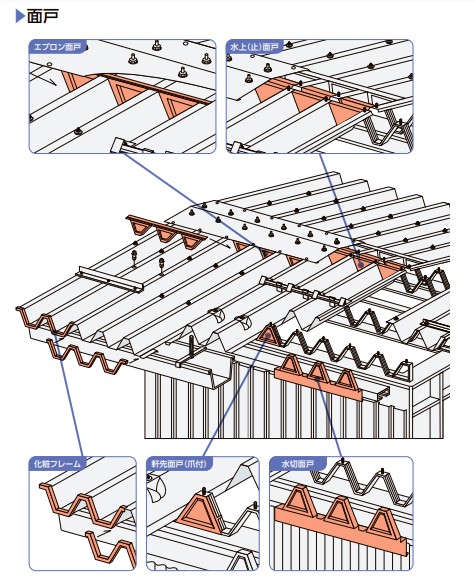 面戸

エプロン面戸

水上(止)面戸

化粧フレーム

軒先面戸(爪付)

水切面戸