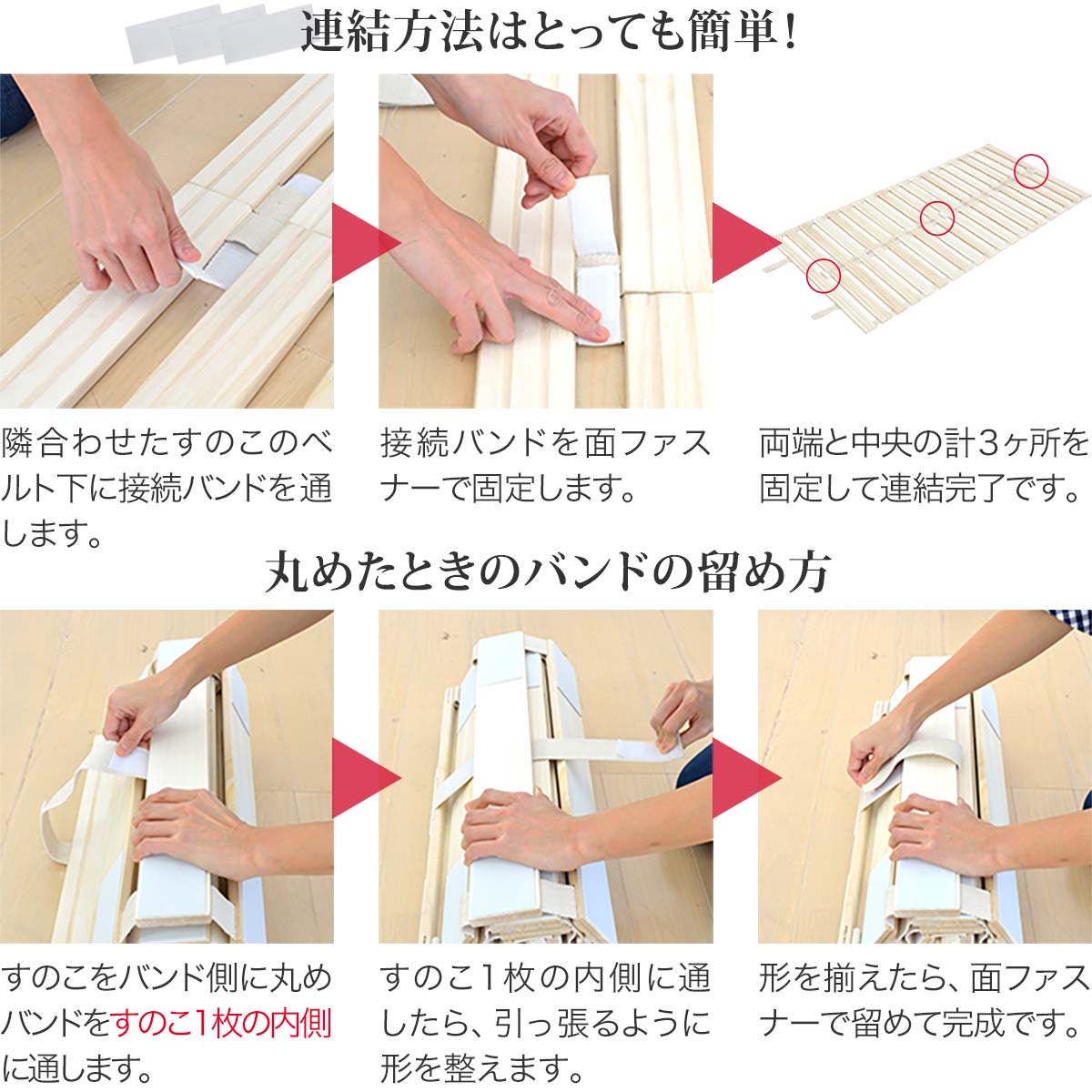 連結方法はとっても簡単！

隣合わせたすのこのベルト下に接続バンドを通します。

接続バンドを面ファスナーで固定します。

両端と中央の計3ヶ所を固定して連結完了です。

丸めたときのバンドの留め方

すのこをバンド側に丸めバンドをすのこ1枚の内側に通します。

すのこ1枚の内側に通したら、引っ張るように形を整えます。

形を揃えたら、面ファスナーで留めて完成です。