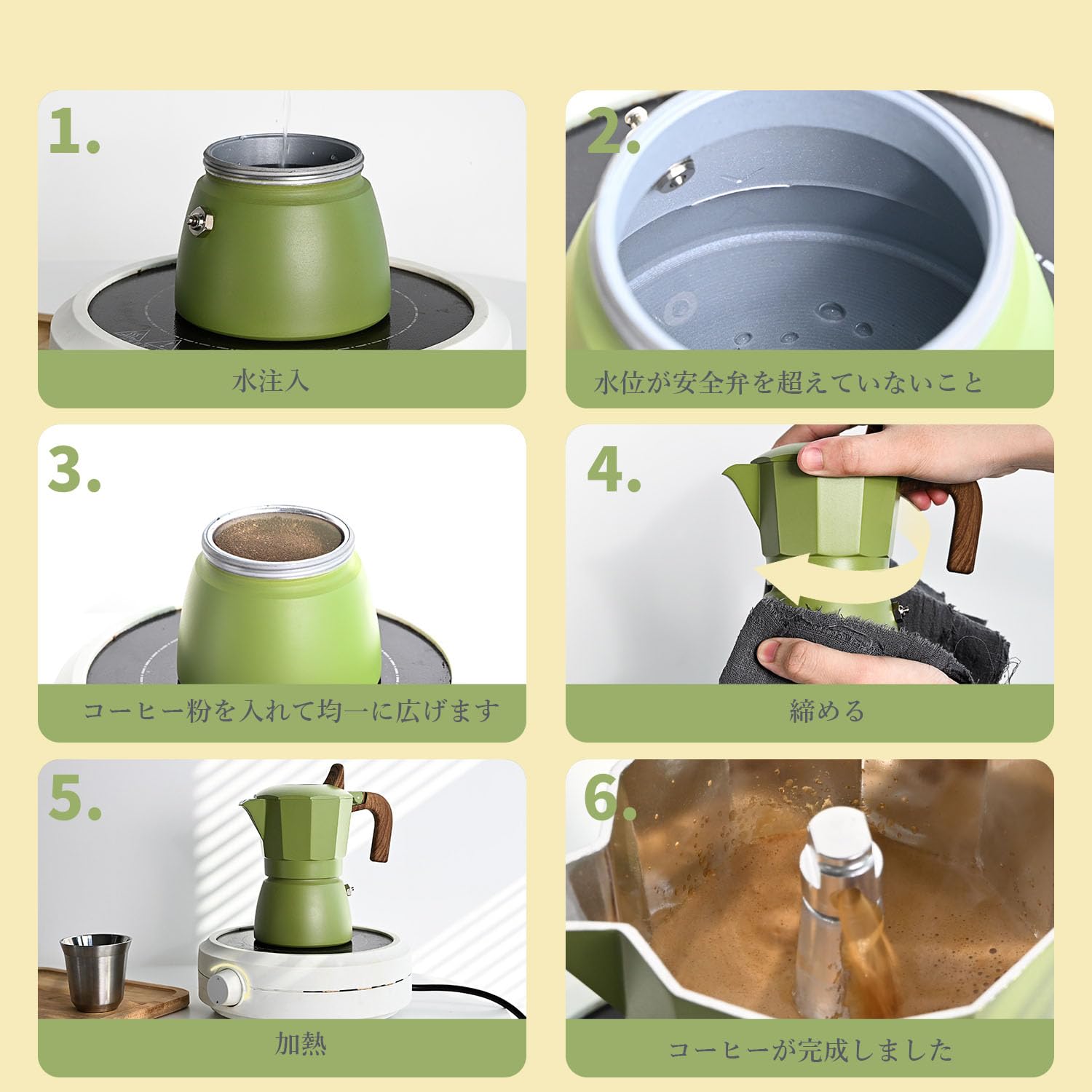 1.

水注入

2.

水位が安全弁を超えていないこと

3.

コーヒー粉を入れて均一に広げます

4.

締める

5.

加熱

6.

コーヒーが完成しました