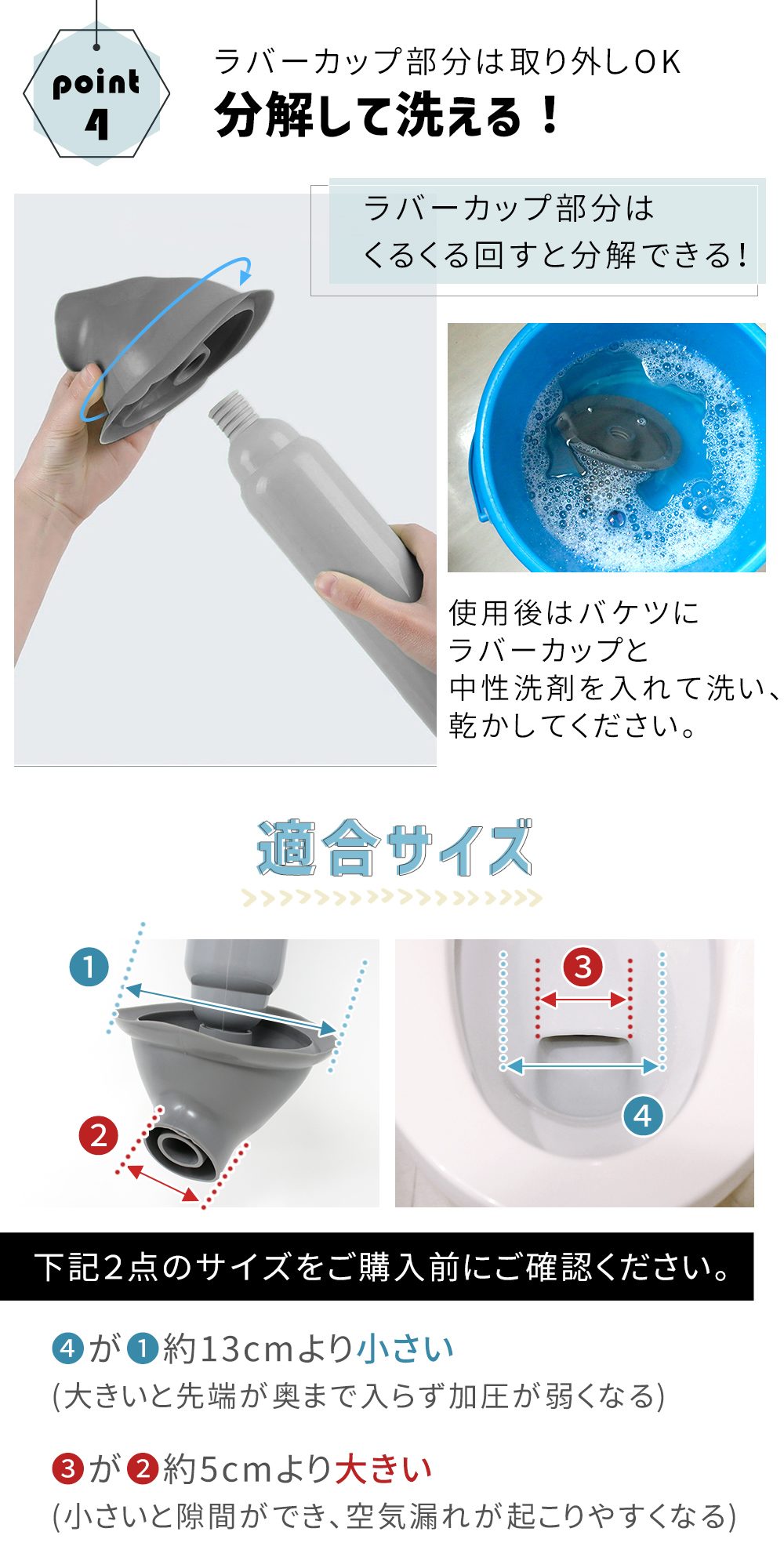 point 4

ラバーカップ部分は取り外しOK
分解して洗える！

ラバーカップ部分は
くるくる回すと分解できる！

使用後はバケツに
ラバーカップと
中性洗剤を入れて洗い、
乾かしてください。

適合サイズ

1
2
3
4

下記2点のサイズをご購入前にご確認ください。

4が1約13cmより小さい
(大きいと先端が奥まで入らず加圧が弱くなる)

3が2約5cmより大きい
(小さいと隙間ができ、空気漏れが起こりやすくなる)