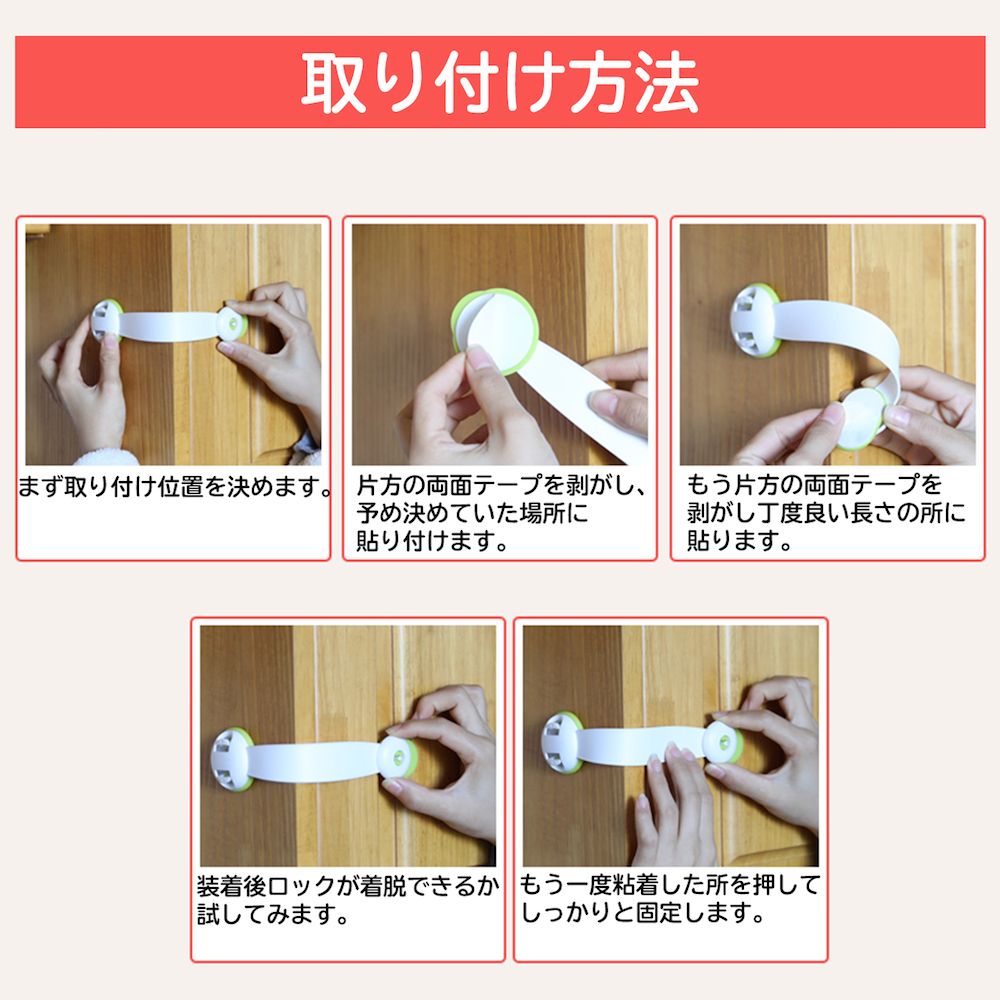 取り付け方法

まず取り付け位置を決めます。

片方の両面テープを剥がし、予め決めていた場所に貼り付けます。

もう片方の両面テープを剥がし丁度良い長さの所に貼ります。

装着後ロックが着脱できるか試してみます。

もう一度粘着した所を押してしっかりと固定します。