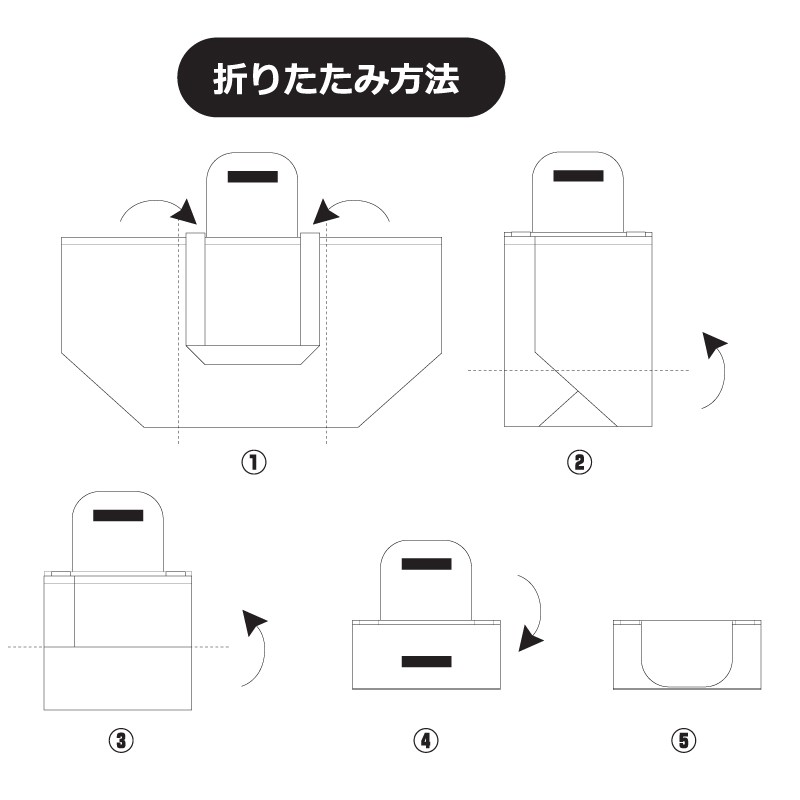 折りたたみ方法

①

②

③

④

⑤