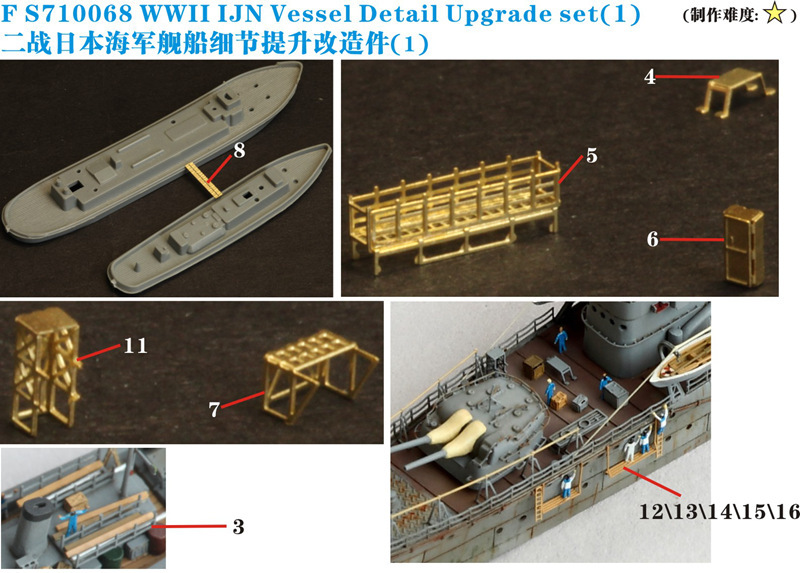 F S710068 WWII IJN Vessel Detail Upgrade set(1)
(制作难度: ☆)
二战日本海军舰船细节提升改造件(1)

8

4

5

6

11

7

3

12\13\14\15\16