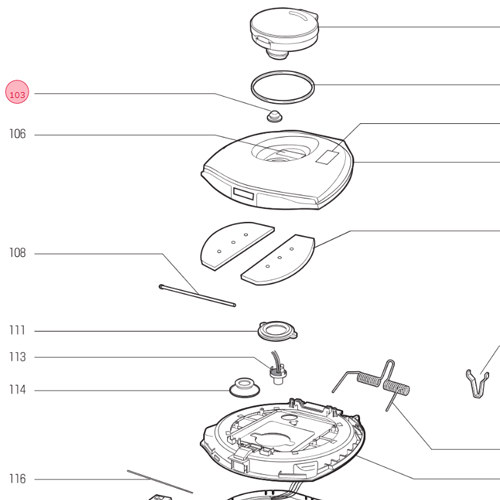 103
106
108
111
113
114
116