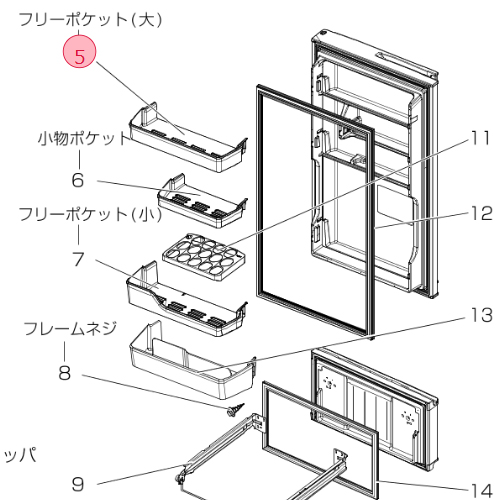 フリーポケット(大)
5
小物ポケット
6
フリーポケット(小)
7
フレームネジ
8
ッパ
9
11
12
13
14