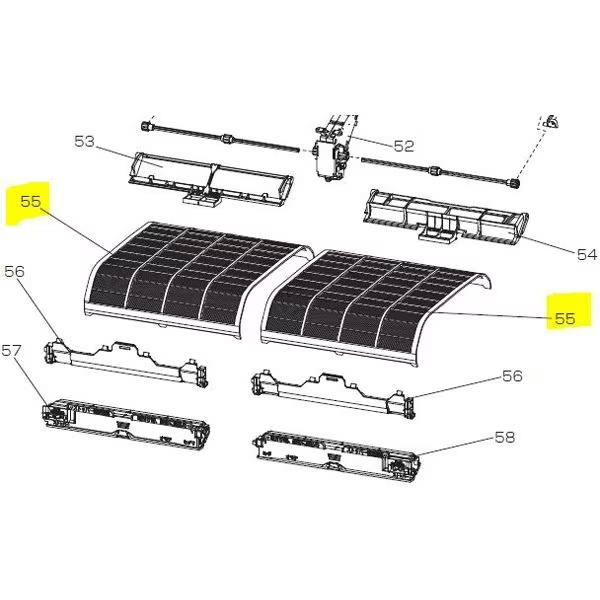 53
52
55
54
56
55
57
56
58