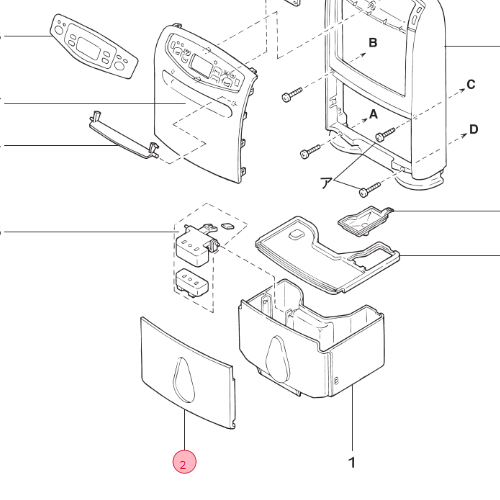 B
C
A
D
ア
2
1