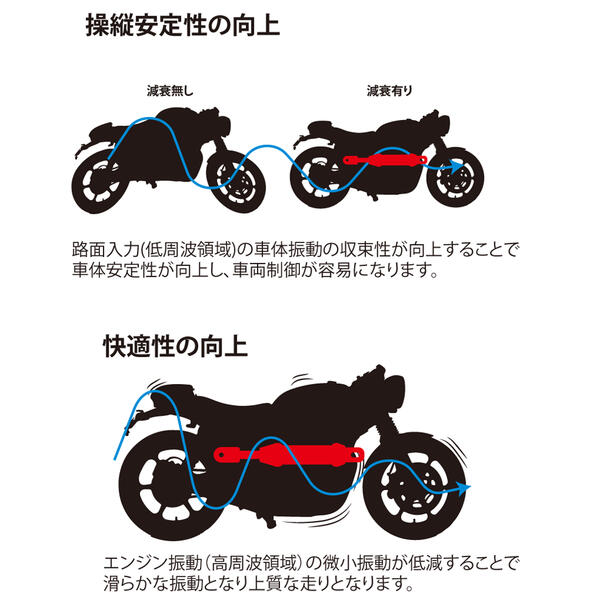 操縦安定性の向上

減衰無し

減衰有り

路面入力(低周波領域)の車体振動の収束性が向上することで車体安定性が向上し、車両制御が容易になります。

快適性の向上

エンジン振動(高周波領域)の微小振動が低減することで滑らかな振動となり上質な走りとなります。