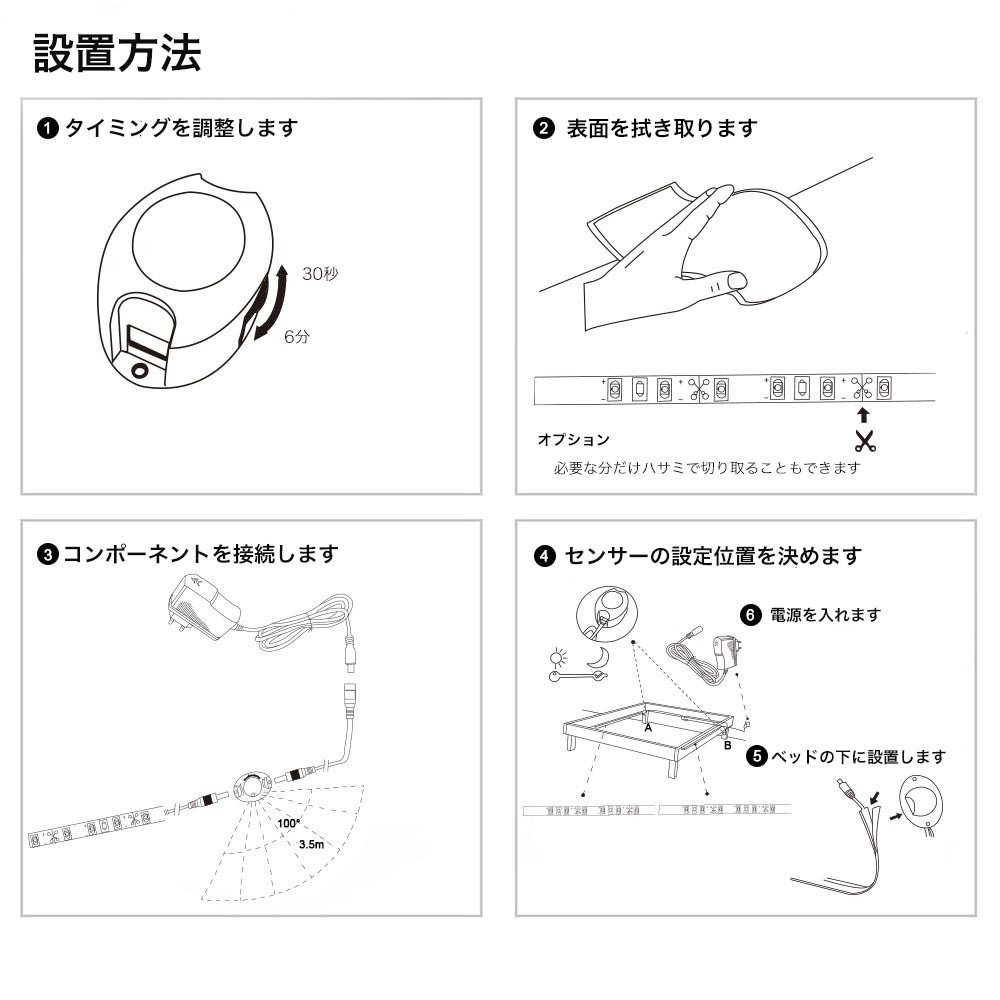 設置方法

❶ タイミングを調整します

30秒

6分

❷ 表面を拭き取ります

オプション

必要な分だけハサミで切り取ることもできます

❸ コンポーネントを接続します

100°

3.5m

❹ センサーの設定位置を決めます

❻ 電源を入れます

A

B

❺ ベッドの下に設置します