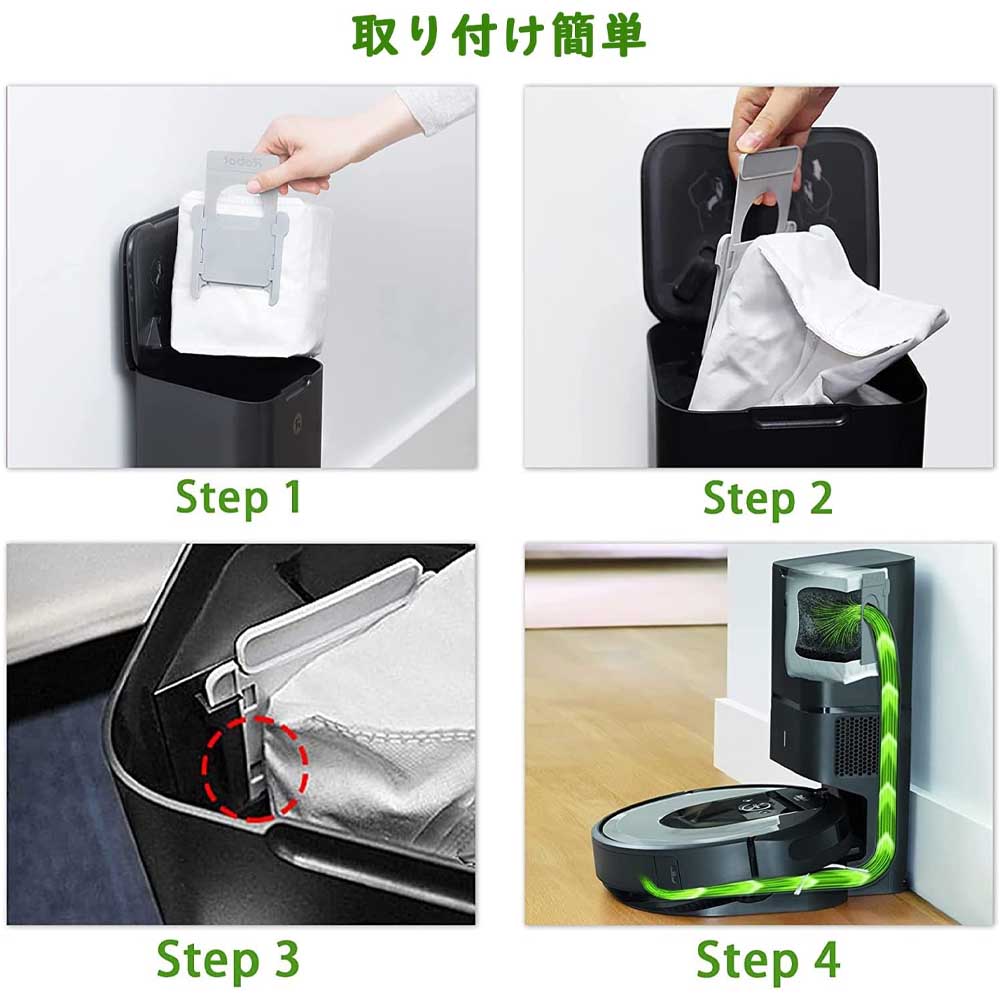 取り付け簡単

Step 1

Step 2

Step 3

Step 4