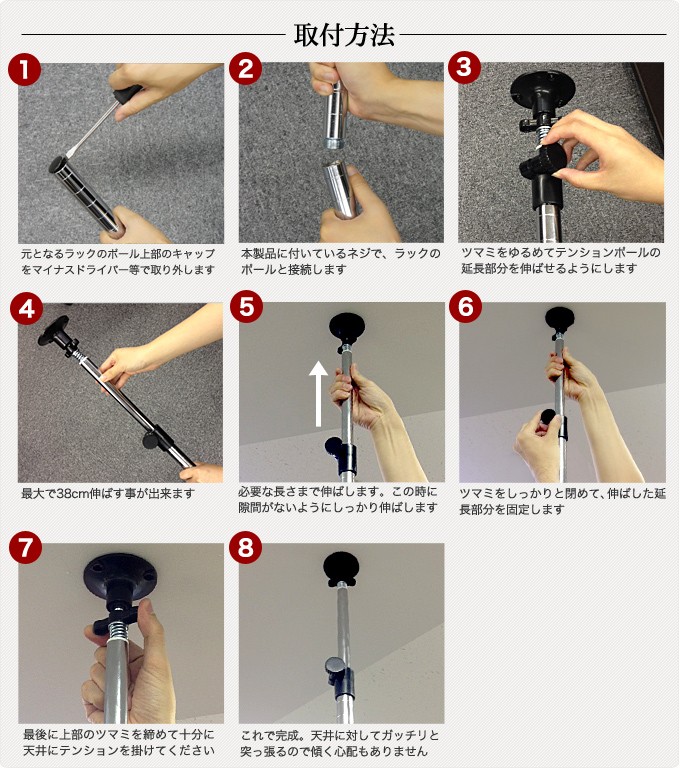 取付方法

1
元となるラックのポール上部のキャップをマイナスドライバー等で取り外します

2
本製品に付いているネジで、ラックのポールと接続します

3
ツマミをゆるめてテンションポールの延長部分を伸ばせるようにします

4
最大で38cm伸ばす事が出来ます

5
必要な長さまで伸ばします。この時に隙間がないようにしっかり伸ばします

6
ツマミをしっかりと閉めて、伸ばした延長部分を固定します

7
最後に上部のツマミを締めて十分に天井にテンションを掛けてください

8
これで完成。天井に対してガッチリと突っ張るので傾く心配もありません