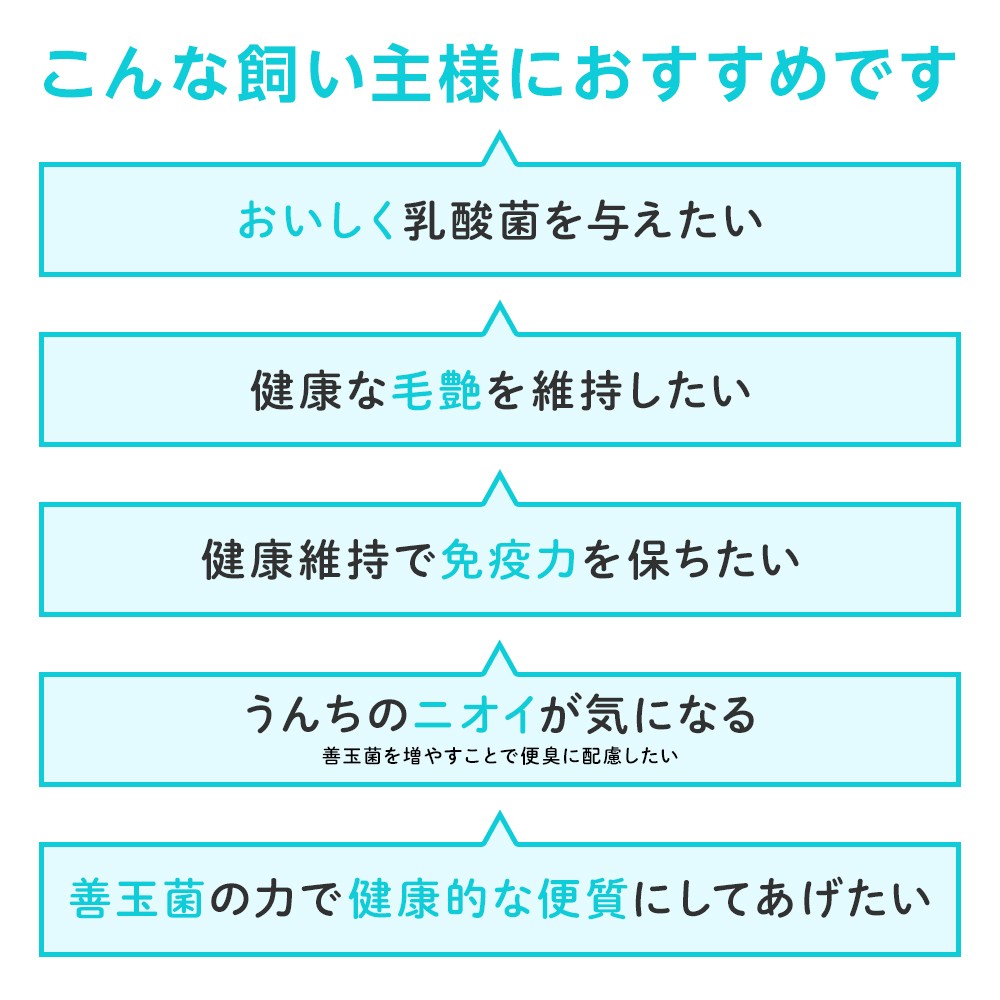 こんな飼い主様におすすめです

おいしく乳酸菌を与えたい

健康な毛艶を維持したい

健康維持で免疫力を保ちたい

うんちのニオイが気になる
善玉菌を増やすことで便臭に配慮したい

善玉菌の力で健康的な便質にしてあげたい